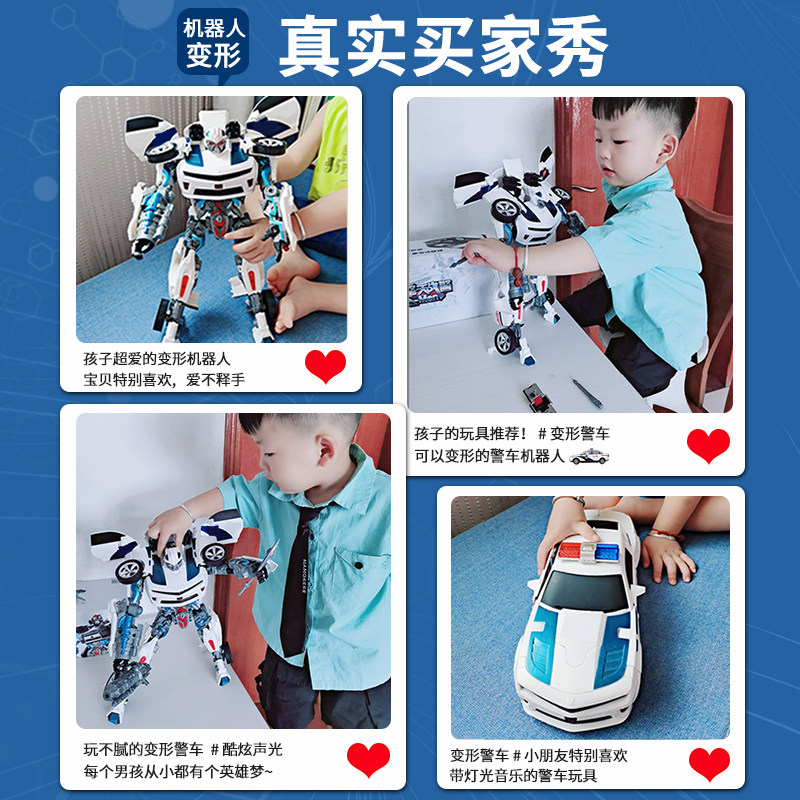 机器人变形

真实买家秀

孩子超爱的变形机器人
宝贝特别喜欢，爱不释手

孩子的玩具推荐！ # 变形警车
可以变形的警车机器人

玩不腻的变形警车 # 酷炫声光
每个男孩从小都有个英雄梦~

变形警车 # 小朋友特别喜欢
带灯光音乐的警车玩具