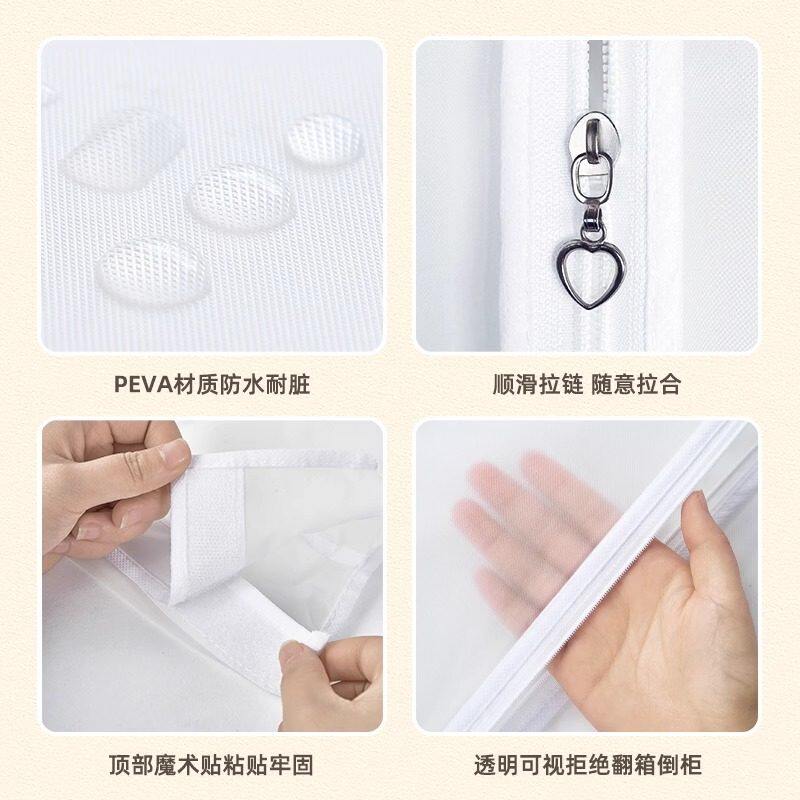 PEVA材质防水耐脏

顺滑拉链 随意拉合

顶部魔术贴粘贴牢固

透明可视拒绝翻箱倒柜