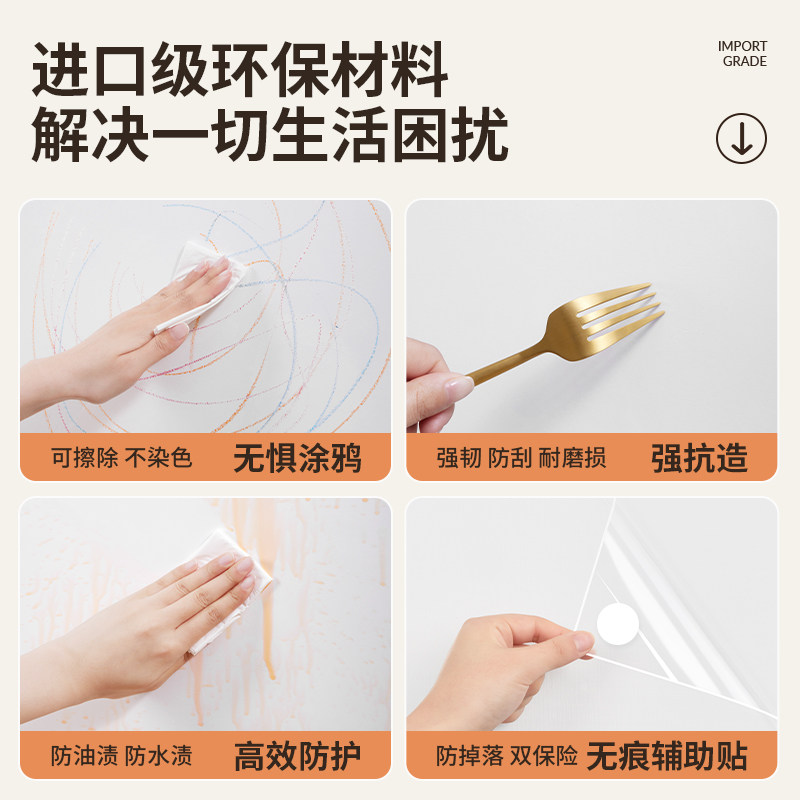 进口级环保材料
解决一切生活困扰

IMPORT
GRADE

可擦除 不染色 无惧涂鸦

强韧 防刮 耐磨损 强抗造

防油渍 防水渍 高效防护

防掉落 双保险 无痕辅助贴