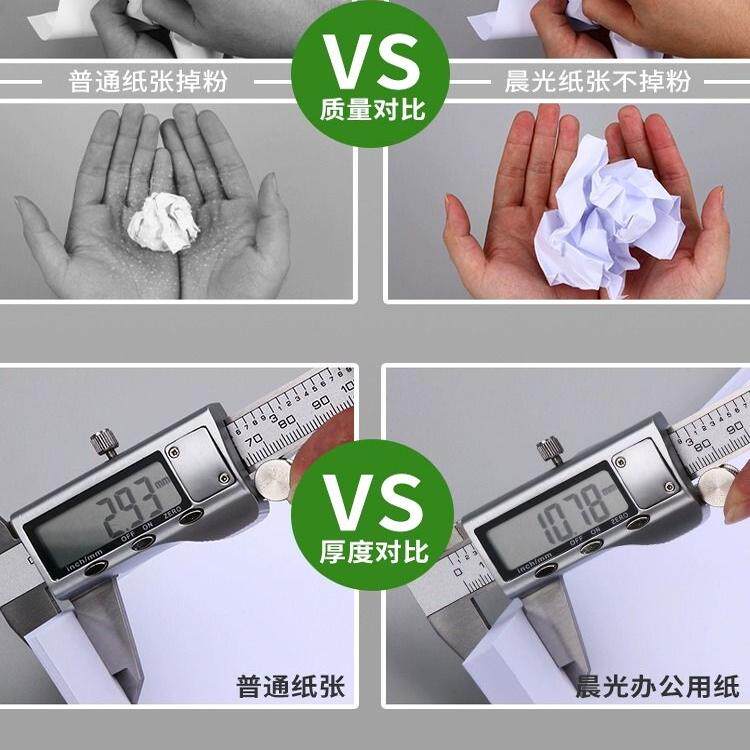 普通纸张掉粉

VS
质量对比

晨光纸张不掉粉

70 80 90 10

2.93 mm

inch/mm OFF ON ZERO

VS
厚度对比

80 90

10.78 mm

inch/mm OFF ON ZERO

普通纸张

晨光办公用纸