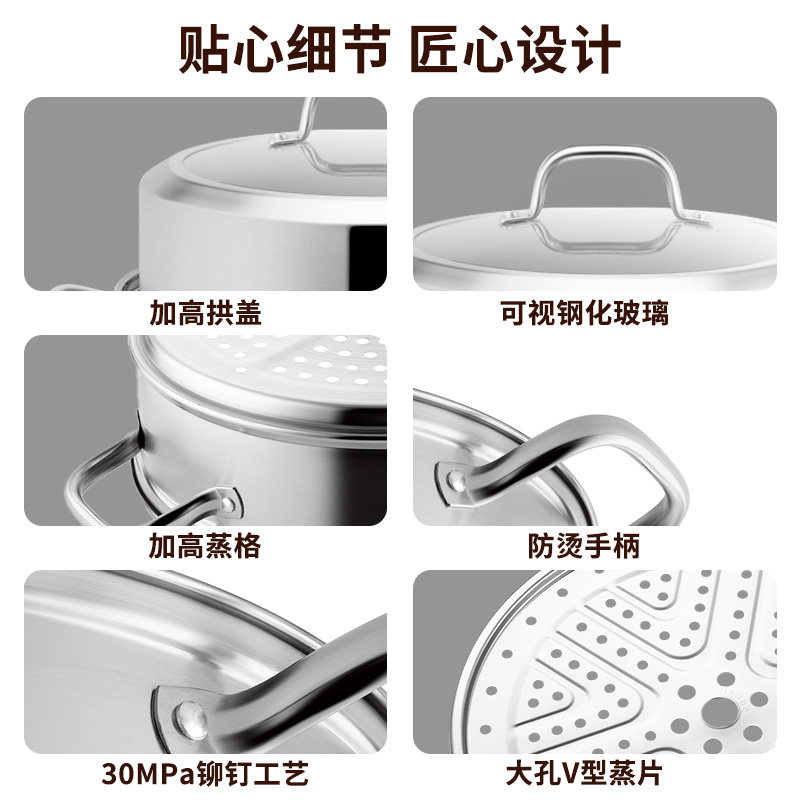 贴心细节 匠心设计

加高拱盖

可视钢化玻璃

加高蒸格

防烫手柄

30MPa铆钉工艺

大孔V型蒸片