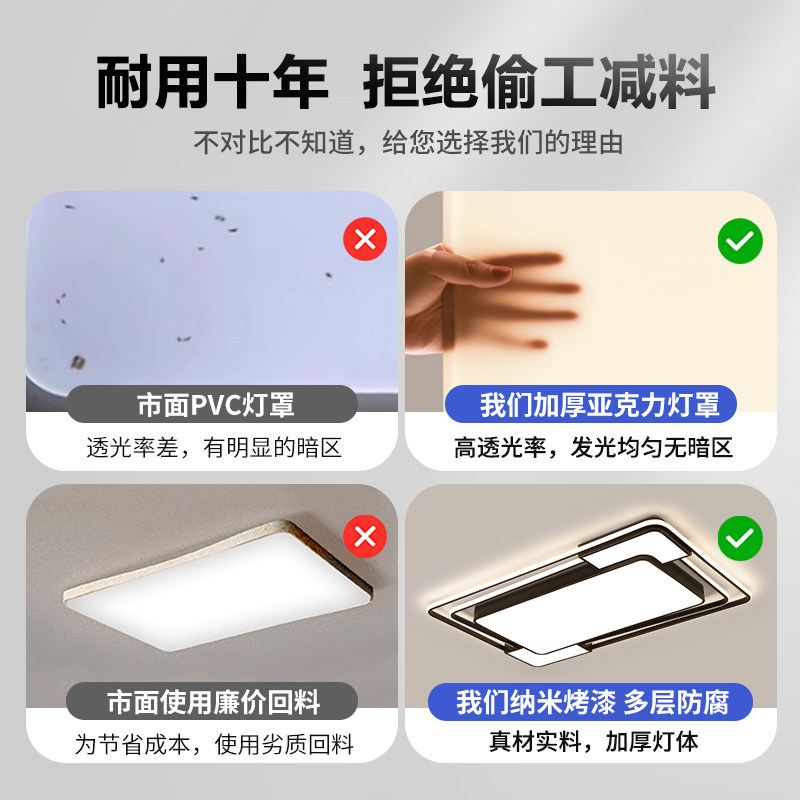 耐用十年 拒绝偷工减料

不对比不知道，给您选择我们的理由

市面PVC灯罩

透光率差，有明显的暗区

我们加厚亚克力灯罩

高透光率，发光均匀无暗区

市面使用廉价回料

为节省成本，使用劣质回料

我们纳米烤漆 多层防腐

真材实料，加厚灯体