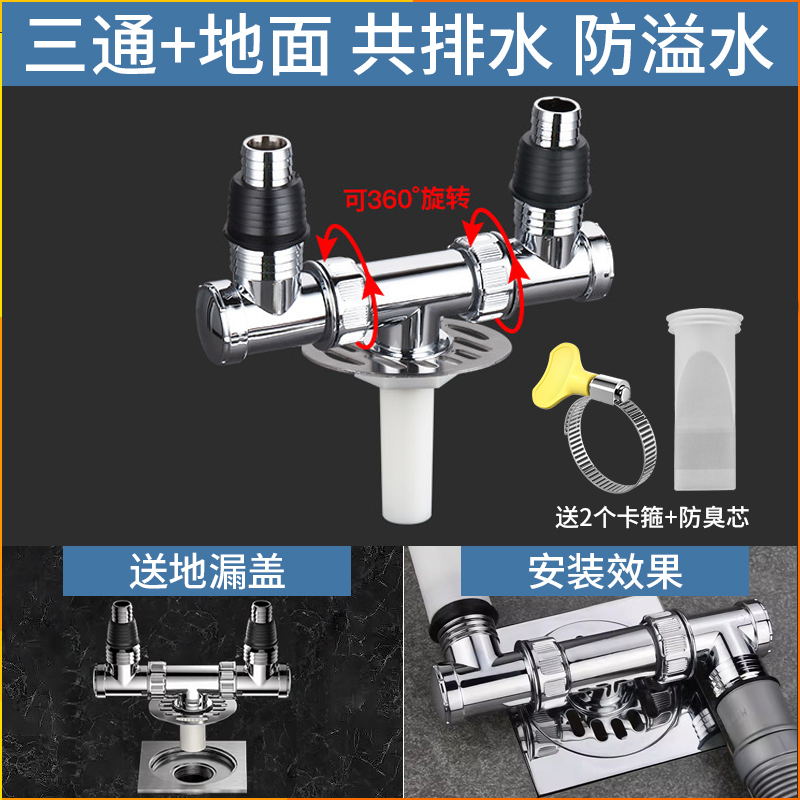 三通+地面 共排水 防溢水

可360°旋转

送2个卡箍+防臭芯

送地漏盖

安装效果