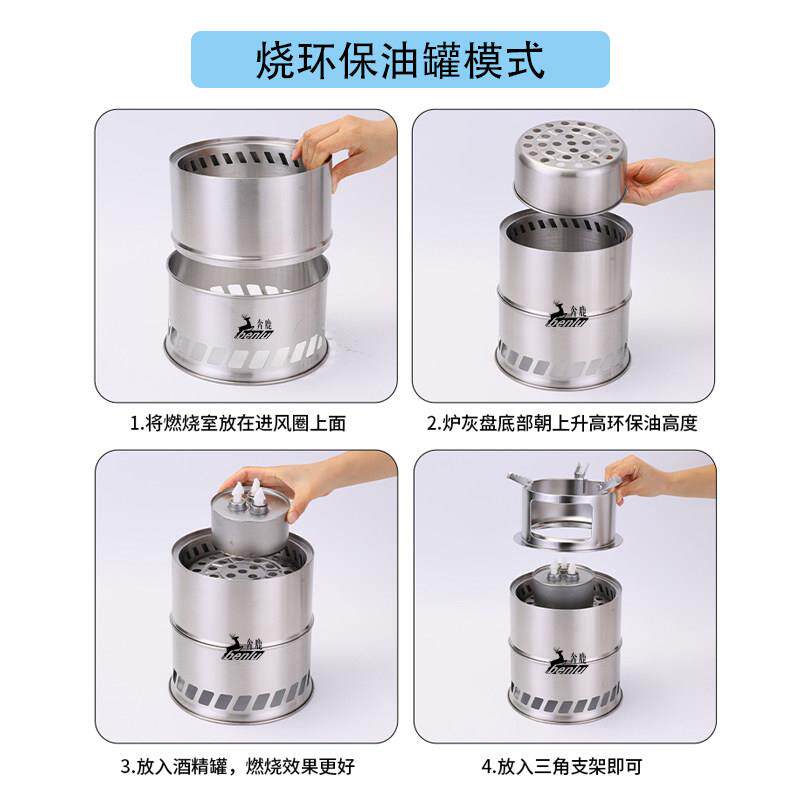 烧环保油罐模式

奔鹿 benlu

1.将燃烧室放在进风圈上面

奔鹿 benlu

2.炉灰盘底部朝上升高环保油高度

奔鹿 benlu

3.放入酒精罐，燃烧效果更好

奔鹿 benlu

4.放入三角支架即可