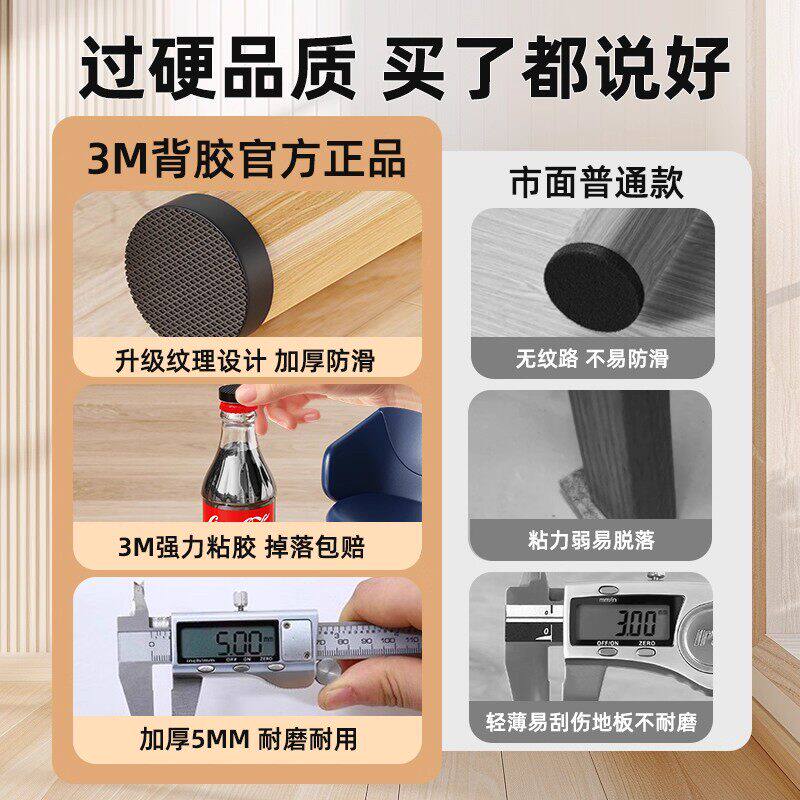 过硬品质 买了都说好

3M背胶官方正品

升级纹理设计 加厚防滑

3M强力粘胶 掉落包赔

5.00 mm
OFF ON ZERO

加厚5MM 耐磨耐用

市面普通款

无纹路 不易防滑

粘力弱易脱落

mm/in
3.00
OFF/ON ZERO

轻薄易刮伤地板不耐磨