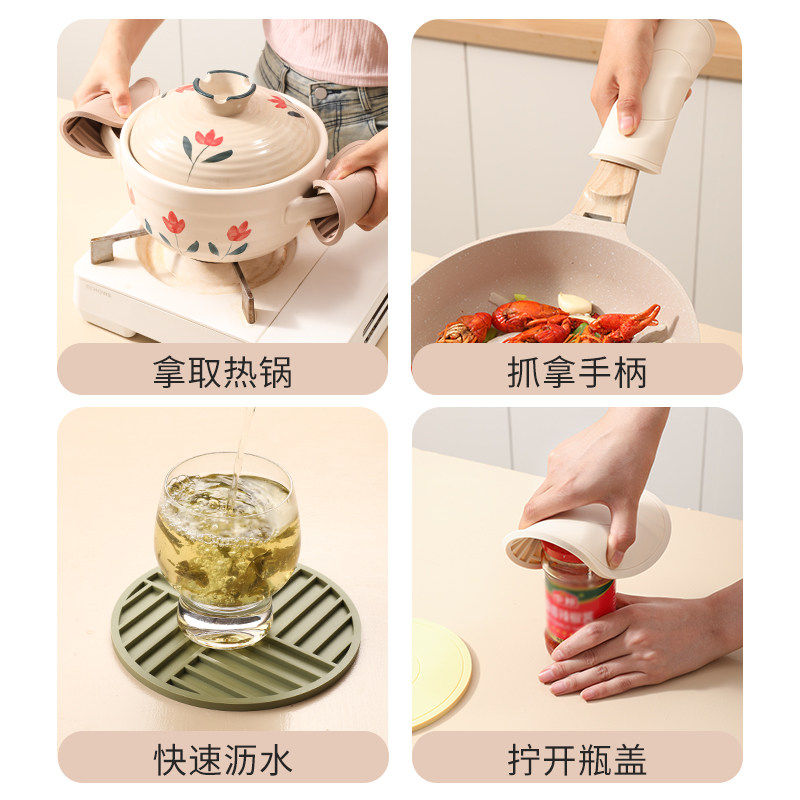 拿取热锅

抓拿手柄

快速沥水

拧开瓶盖