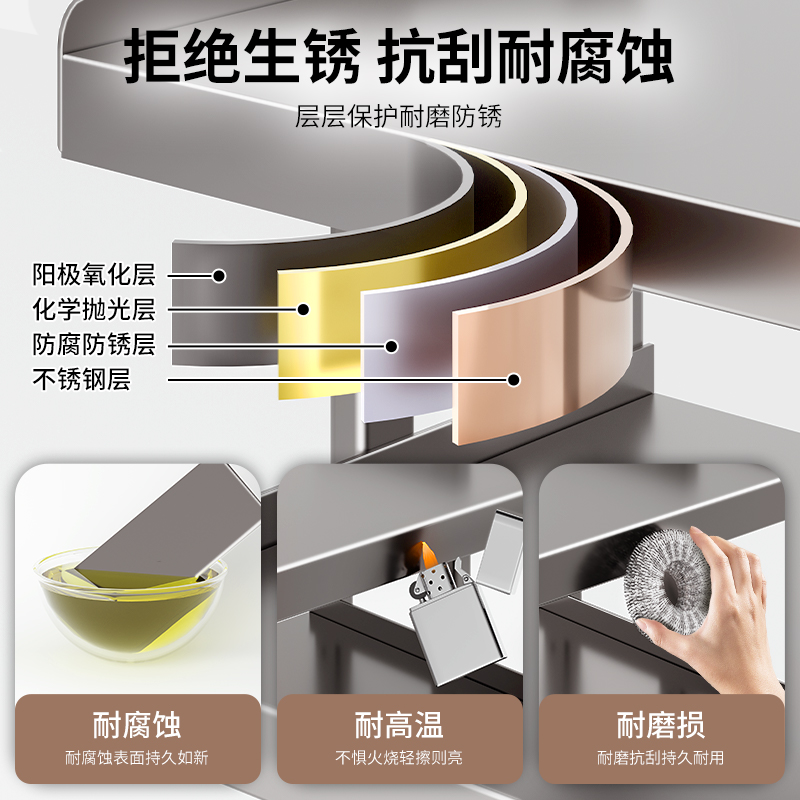 拒绝生锈 抗刮耐腐蚀

层层保护耐磨防锈

阳极氧化层
化学抛光层
防腐防锈层
不锈钢层

耐腐蚀
耐腐蚀表面持久如新

耐高温
不惧火烧轻擦则亮

耐磨损
耐磨抗刮持久耐用