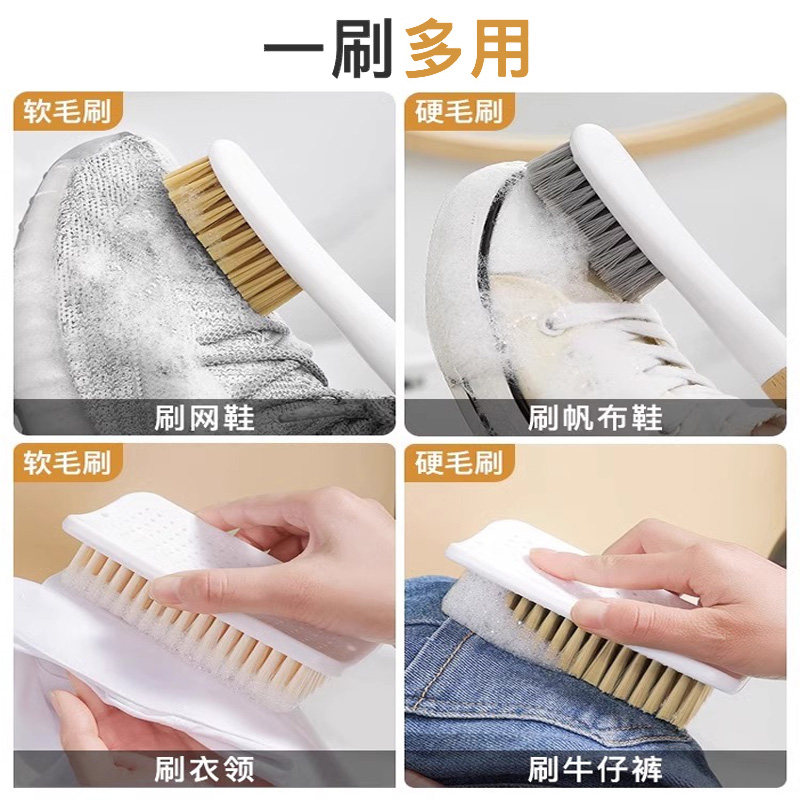 一刷多用

软毛刷

刷网鞋

硬毛刷

刷帆布鞋

软毛刷

刷衣领

硬毛刷

刷牛仔裤