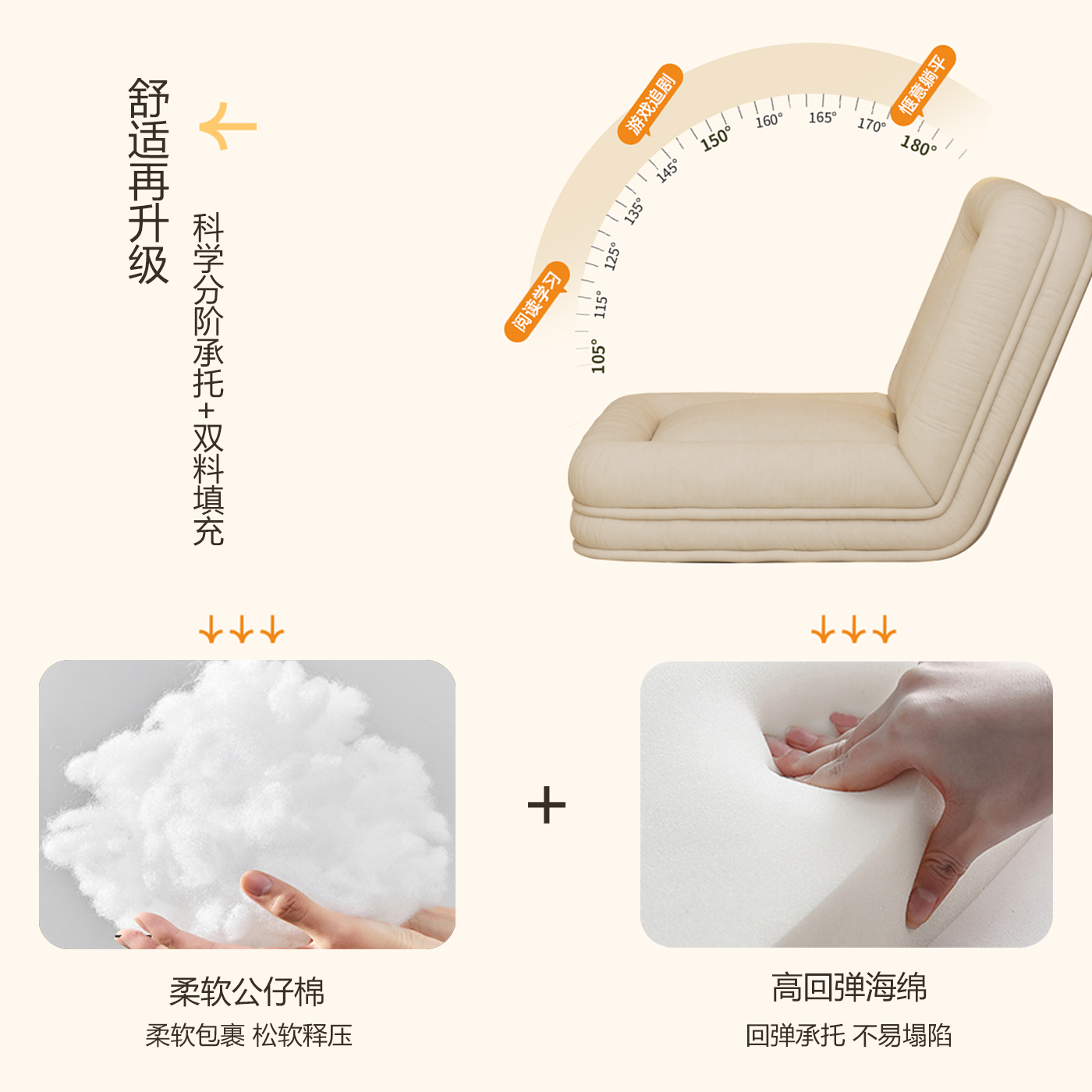 舒适再升级

科学分阶承托+双料填充

阅读学习

游戏追剧

惬意躺平

105°
115°
125°
135°
145°
150°
160°
165°
170°
180°

+

柔软公仔棉
柔软包裹 松软释压

高回弹海绵
回弹承托 不易塌陷