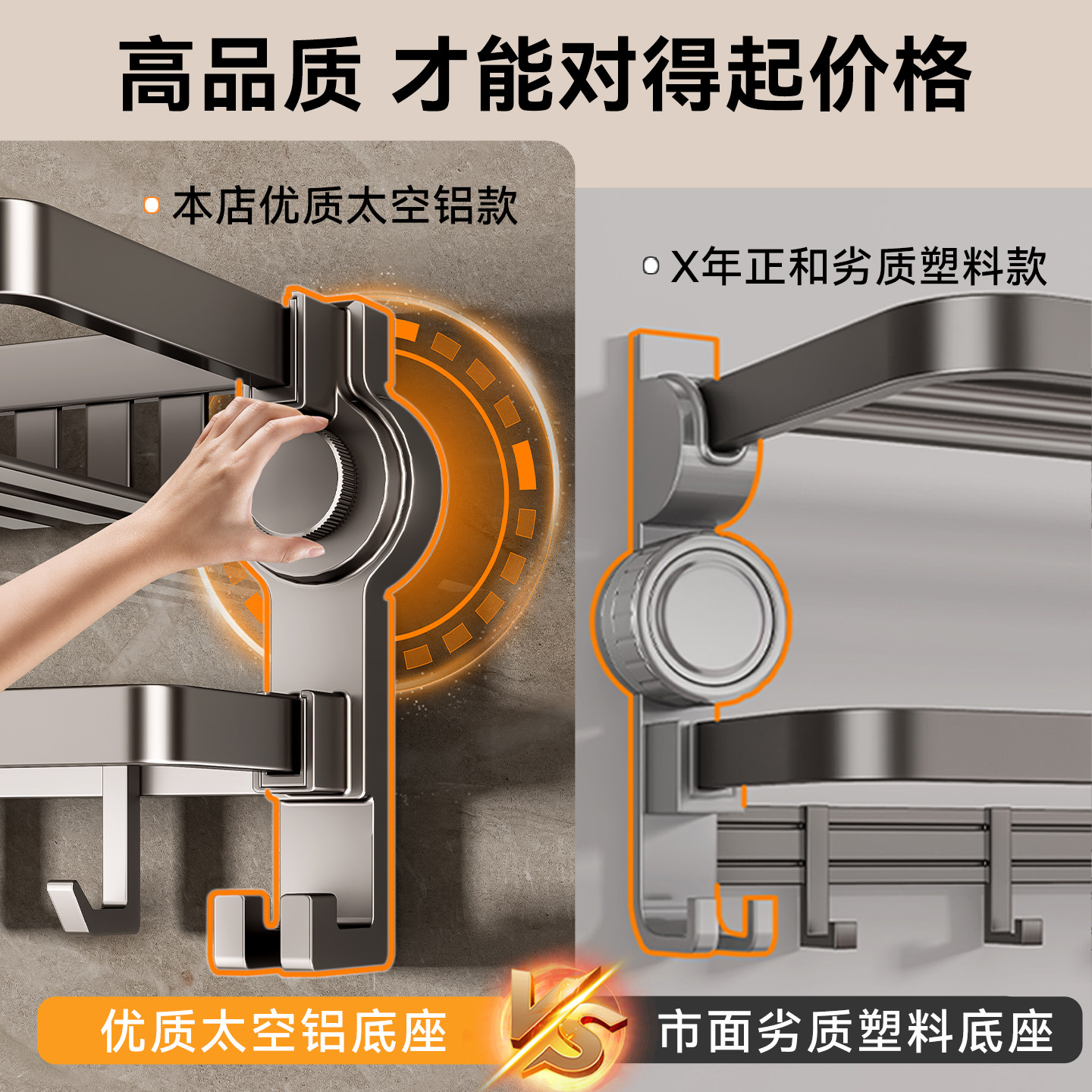 高品质 才能对得起价格

本店优质太空铝款

X年正和劣质塑料款

优质太空铝底座

VS

市面劣质塑料底座