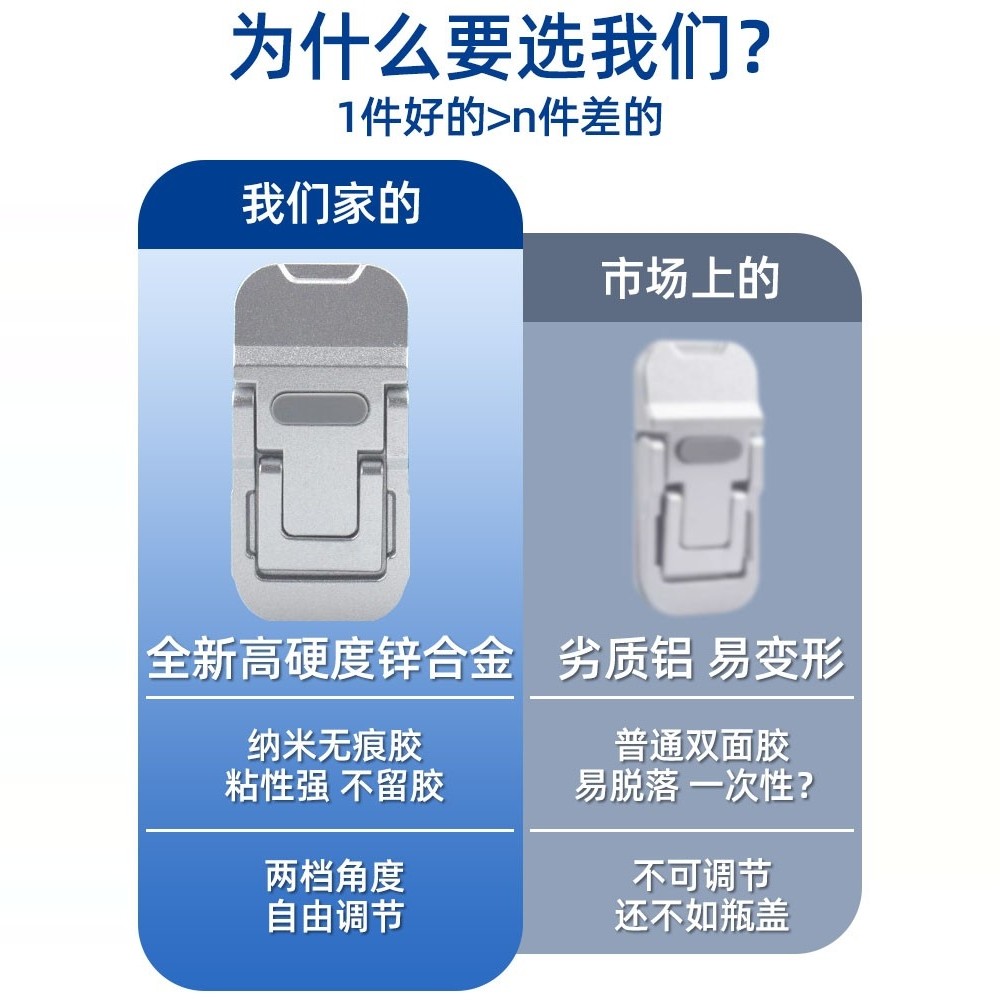 为什么要选我们?
1件好的>n件差的

我们家的

全新高硬度锌合金

纳米无痕胶
粘性强 不留胶

两档角度
自由调节

市场上的

劣质铝 易变形

普通双面胶
易脱落 一次性?

不可调节
还不如瓶盖