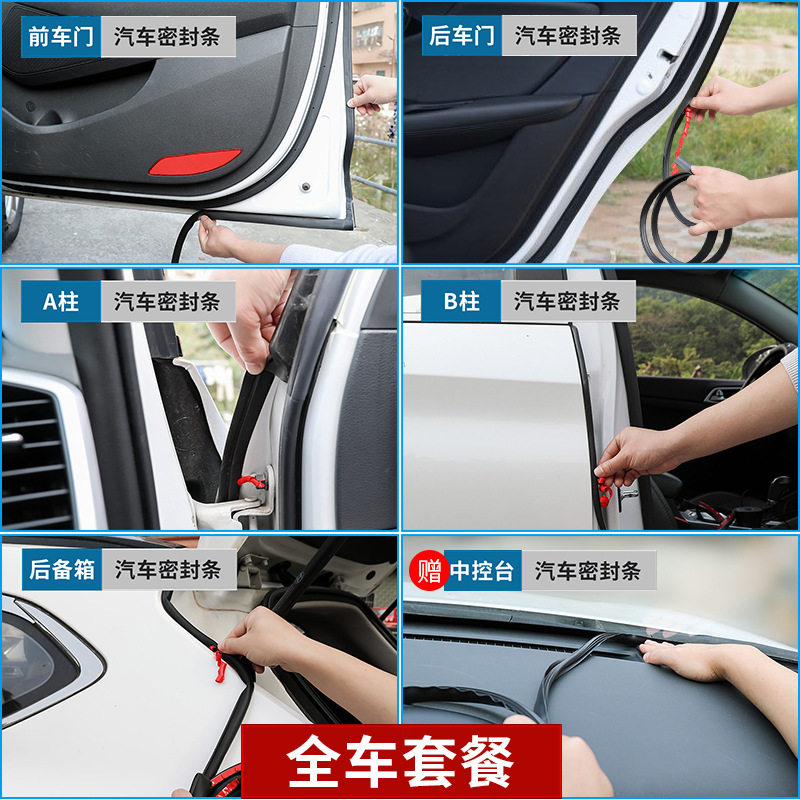 前车门 汽车密封条

后车门 汽车密封条

A柱 汽车密封条

B柱 汽车密封条

后备箱 汽车密封条

赠 中控台 汽车密封条

全车套餐