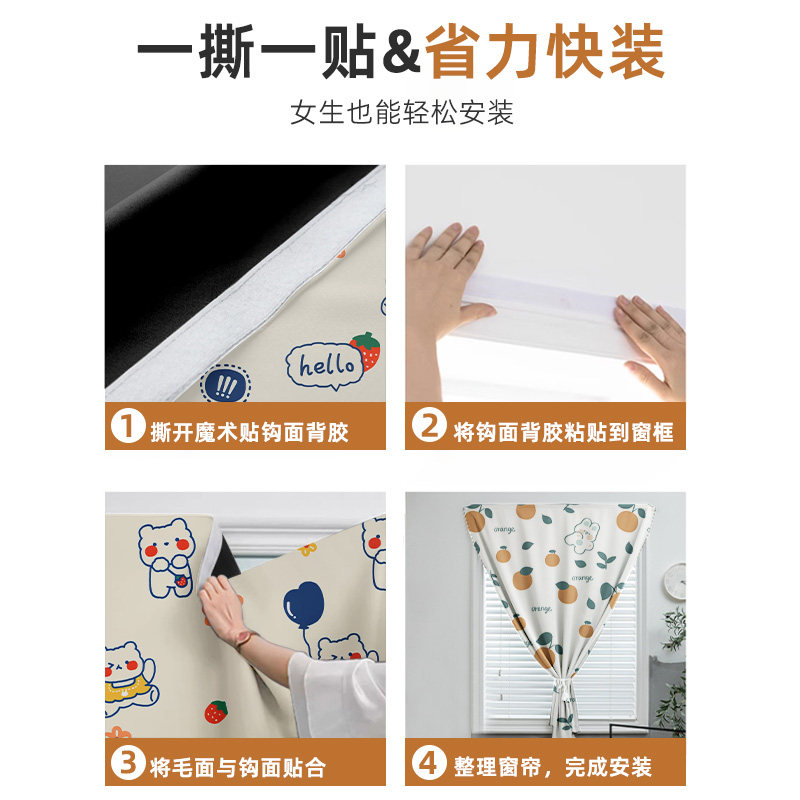 一撕一贴&省力快装

女生也能轻松安装

hello

!!!

① 撕开魔术贴钩面背胶

② 将钩面背胶粘贴到窗框

③ 将毛面与钩面贴合

orange

orange

orange

④ 整理窗帘，完成安装