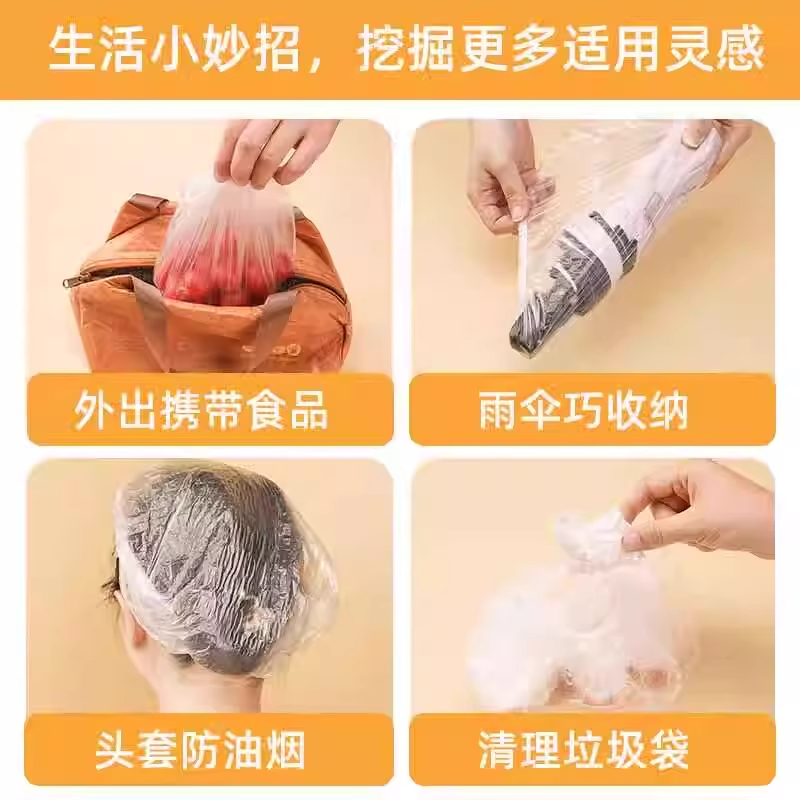 生活小妙招，挖掘更多适用灵感

外出携带食品

雨伞巧收纳

头套防油烟

清理垃圾袋