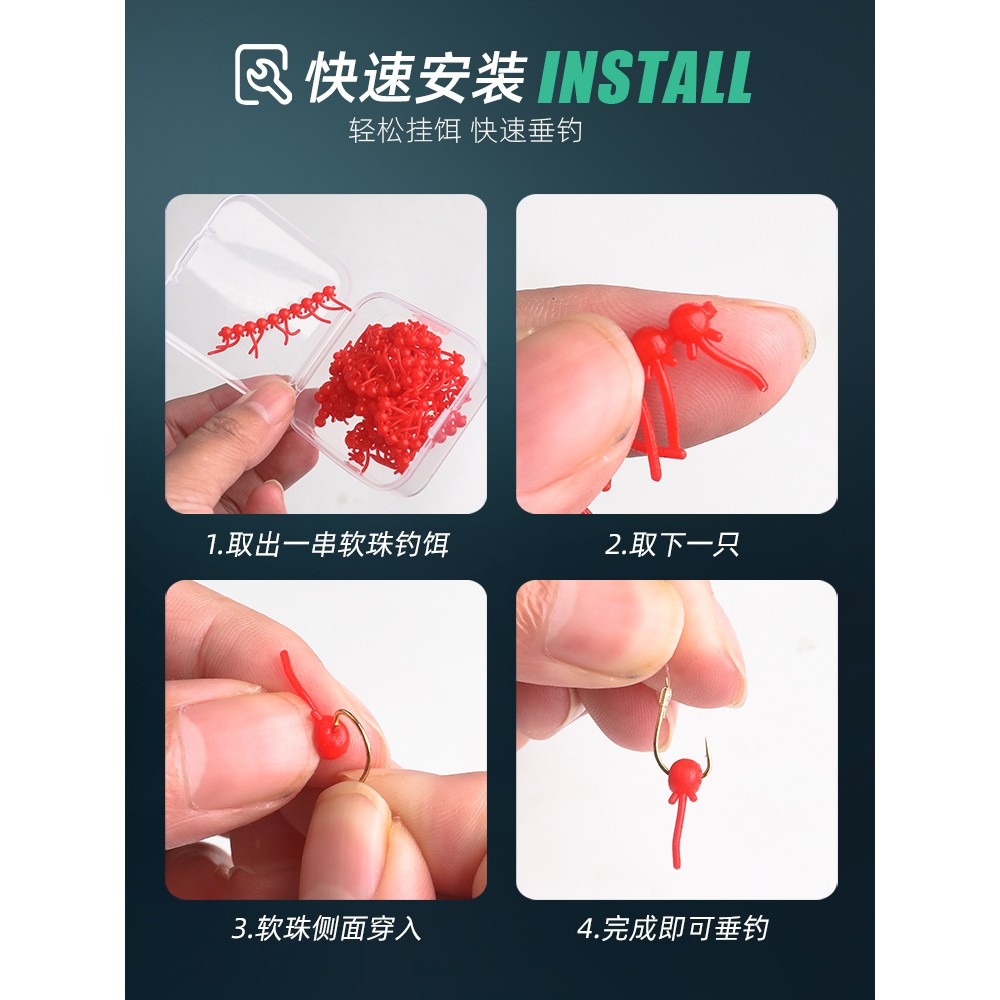 快速安装 INSTALL

轻松挂饵 快速垂钓

1.取出一串软珠钓饵

2.取下一只

3.软珠侧面穿入

4.完成即可垂钓