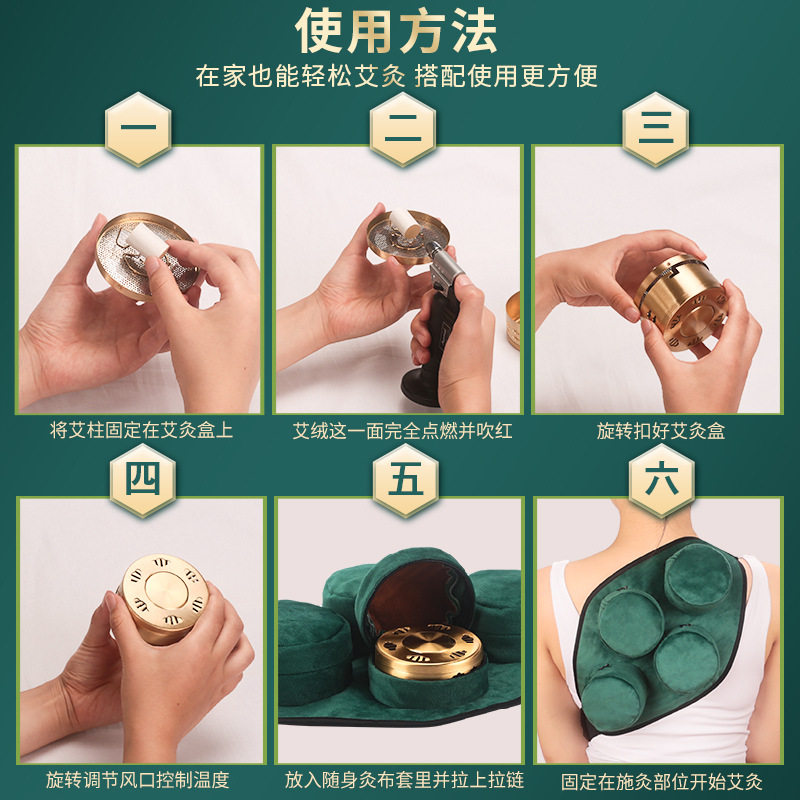 使用方法
在家也能轻松艾灸 搭配使用更方便

一
将艾柱固定在艾灸盒上

二
艾绒这一面完全点燃并吹红

三
旋转扣好艾灸盒

四
旋转调节风口控制温度

五
放入随身灸布套里并拉上拉链

六
固定在施灸部位开始艾灸