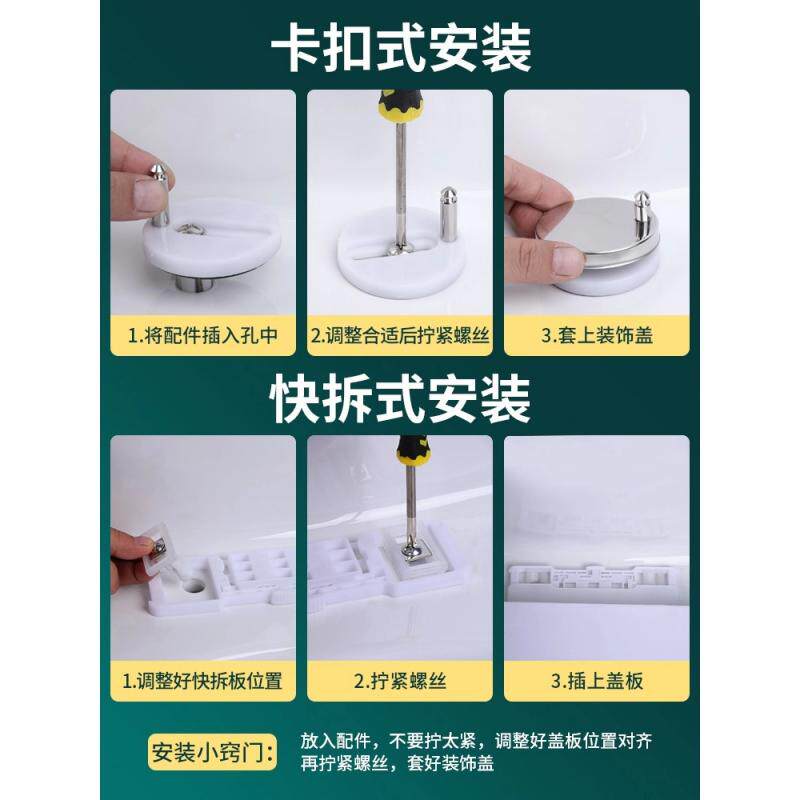 卡扣式安装

1.将配件插入孔中

2.调整合适后拧紧螺丝

3.套上装饰盖

快拆式安装

1.调整好快拆板位置

2.拧紧螺丝

3.插上盖板

安装小窍门：

放入配件，不要拧太紧，调整好盖板位置对齐再拧紧螺丝，套好装饰盖