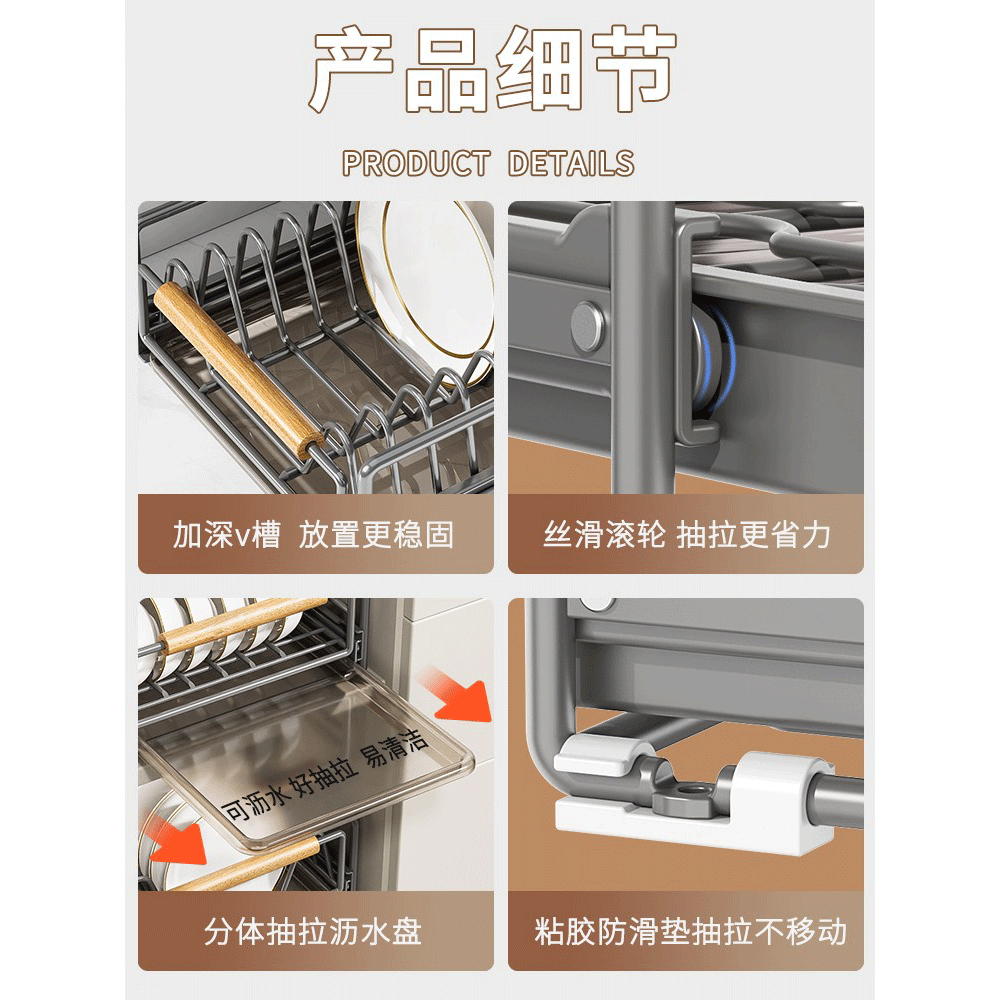 产品细节

PRODUCT DETAILS

加深v槽 放置更稳固

丝滑滚轮 抽拉更省力

可沥水 好抽拉 易清洁

分体抽拉沥水盘

粘胶防滑垫抽拉不移动