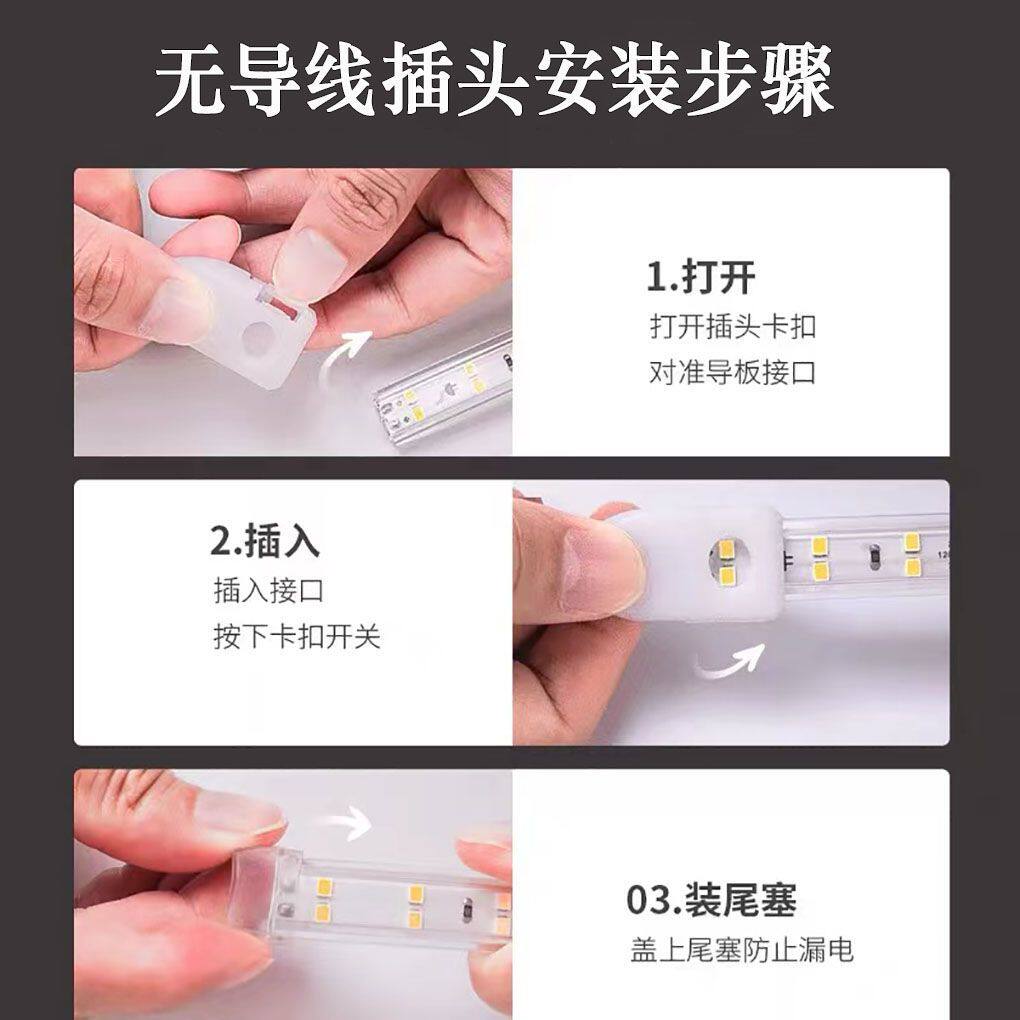 无导线插头安装步骤

1.打开
打开插头卡扣
对准导板接口

2.插入
插入接口
按下卡扣开关

03.装尾塞
盖上尾塞防止漏电