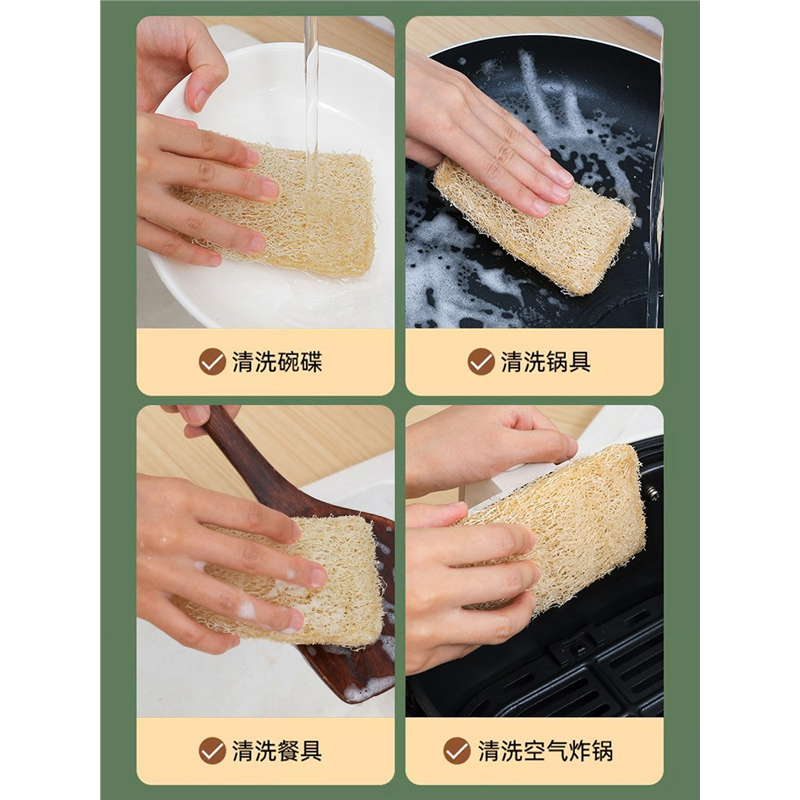 清洗碗碟

清洗锅具

清洗餐具

清洗空气炸锅