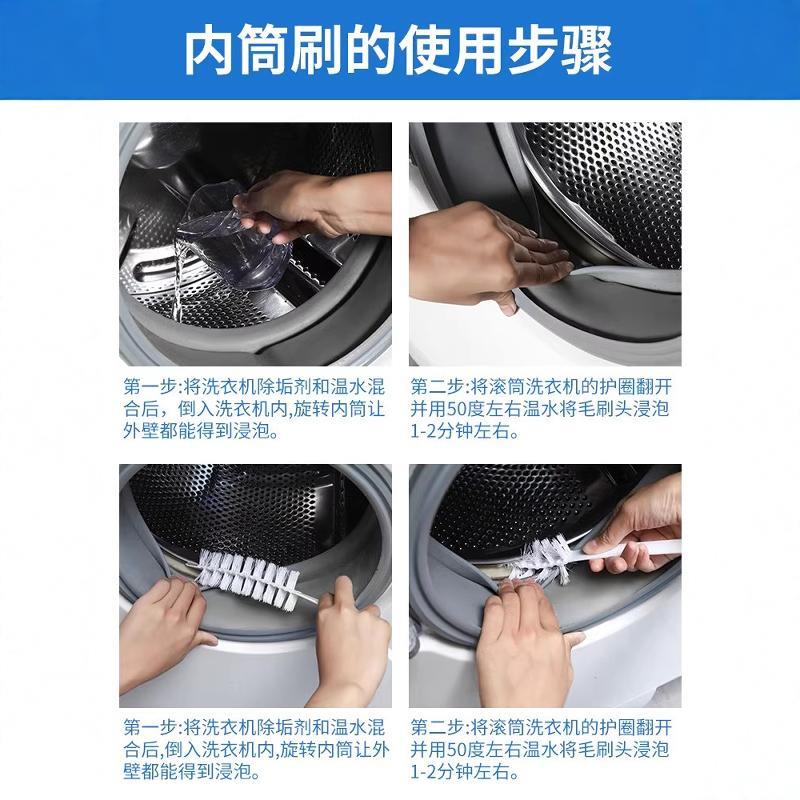 内筒刷的使用步骤

第一步:将洗衣机除垢剂和温水混合后，倒入洗衣机内,旋转内筒让外壁都能得到浸泡。

第二步:将滚筒洗衣机的护圈翻开并用50度左右温水将毛刷头浸泡1-2分钟左右。

第一步:将洗衣机除垢剂和温水混合后,倒入洗衣机内,旋转内筒让外壁都能得到浸泡。

第二步:将滚筒洗衣机的护圈翻开并用50度左右温水将毛刷头浸泡1-2分钟左右。