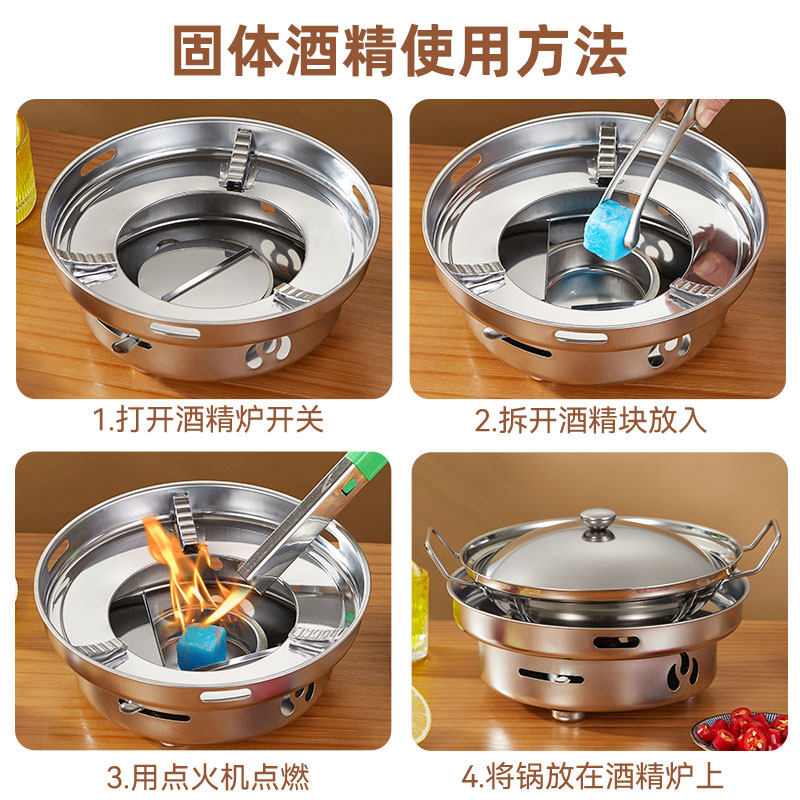 固体酒精使用方法

1.打开酒精炉开关

2.拆开酒精块放入

3.用点火机点燃

4.将锅放在酒精炉上