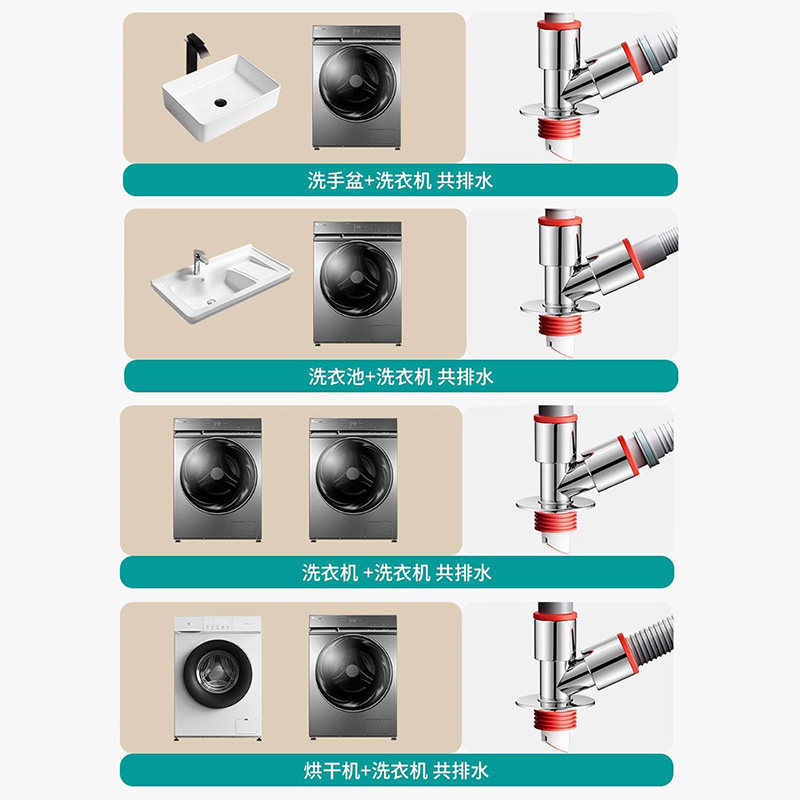 洗手盆+洗衣机 共排水

洗衣池+洗衣机 共排水

洗衣机 +洗衣机 共排水

烘干机+洗衣机 共排水