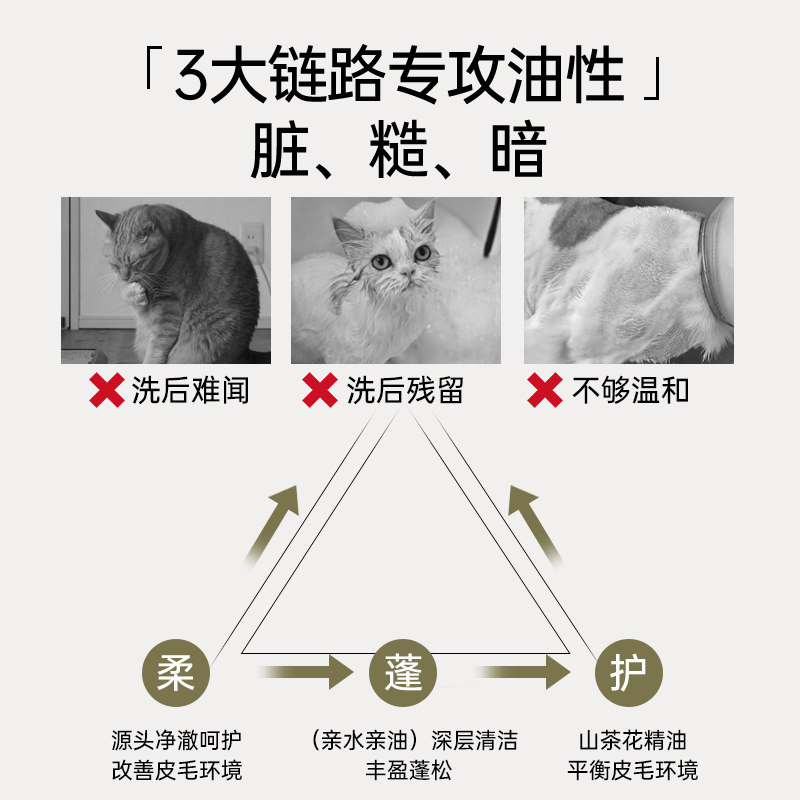 「3大链路专攻油性」
脏、糙、暗

洗后难闻

洗后残留

不够温和

柔

蓬

护

源头净澈呵护
改善皮毛环境

（亲水亲油）深层清洁
丰盈蓬松

山茶花精油
平衡皮毛环境