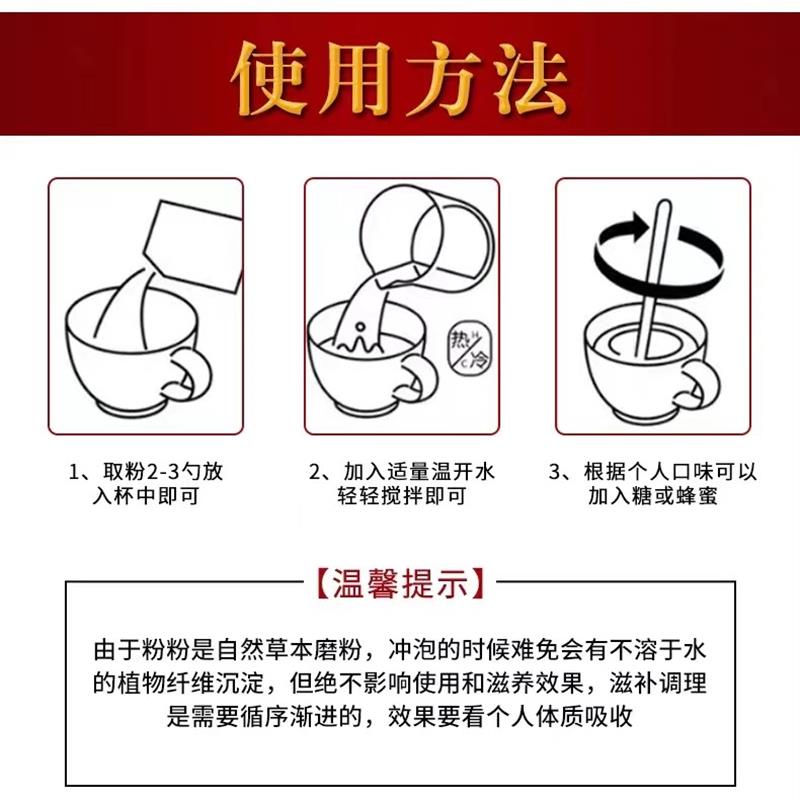 使用方法

热 H
C 冷

1、取粉2-3勺放入杯中即可

2、加入适量温开水轻轻搅拌即可

3、根据个人口味可以加入糖或蜂蜜

【温馨提示】

由于粉粉是自然草本磨粉，冲泡的时候难免会有不溶于水的植物纤维沉淀，但绝不影响使用和滋养效果，滋补调理是需要循序渐进的，效果要看个人体质吸收