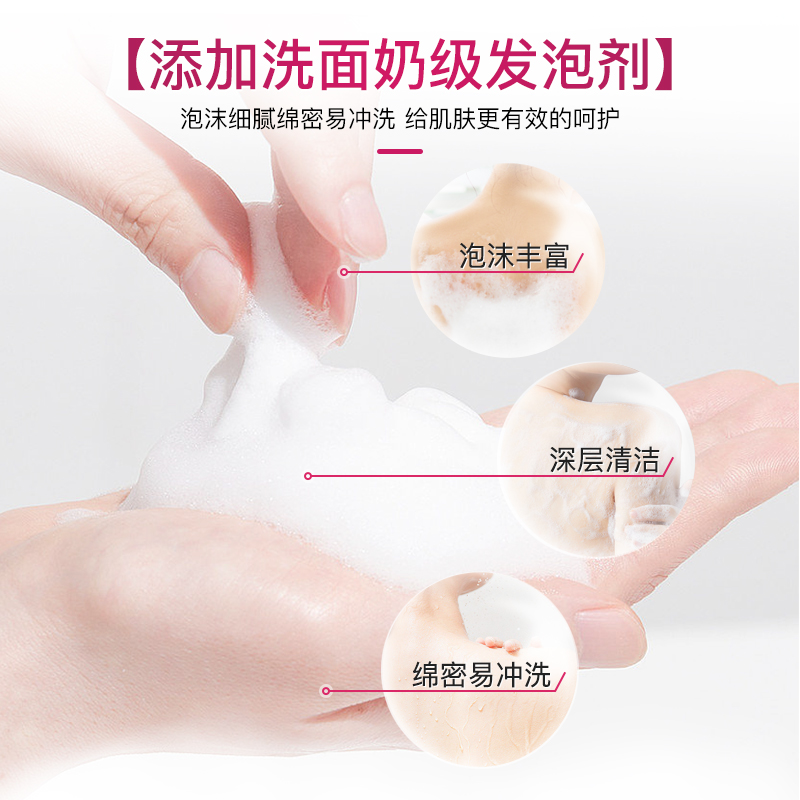 【添加洗面奶级发泡剂】

泡沫细腻绵密易冲洗 给肌肤更有效的呵护

泡沫丰富

深层清洁

绵密易冲洗