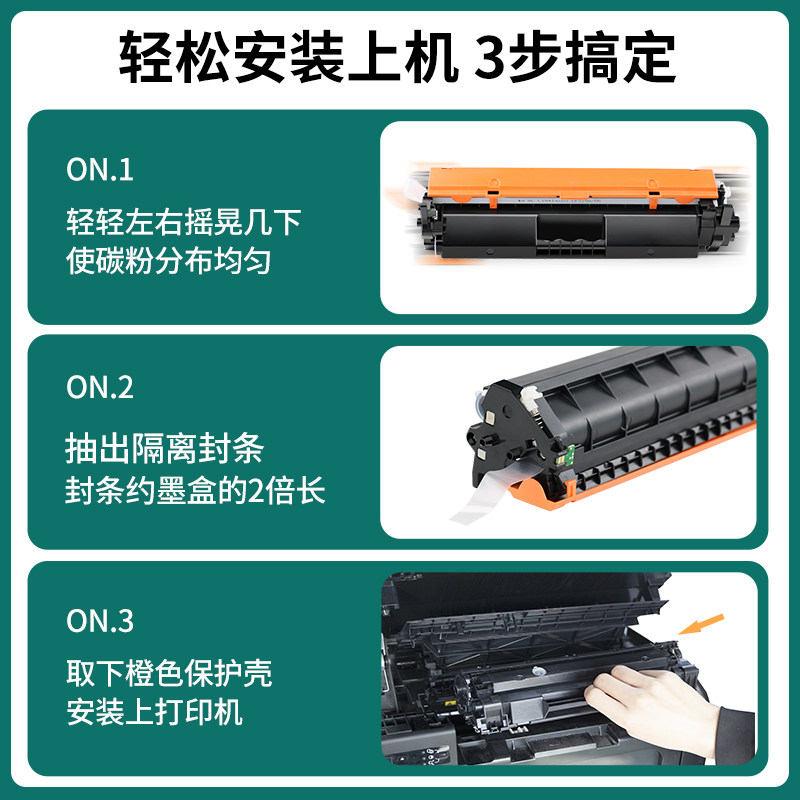 轻松安装上机 3步搞定

ON.1
轻轻左右摇晃几下
使碳粉分布均匀

ON.2
抽出隔离封条
封条约墨盒的2倍长

ON.3
取下橙色保护壳
安装上打印机