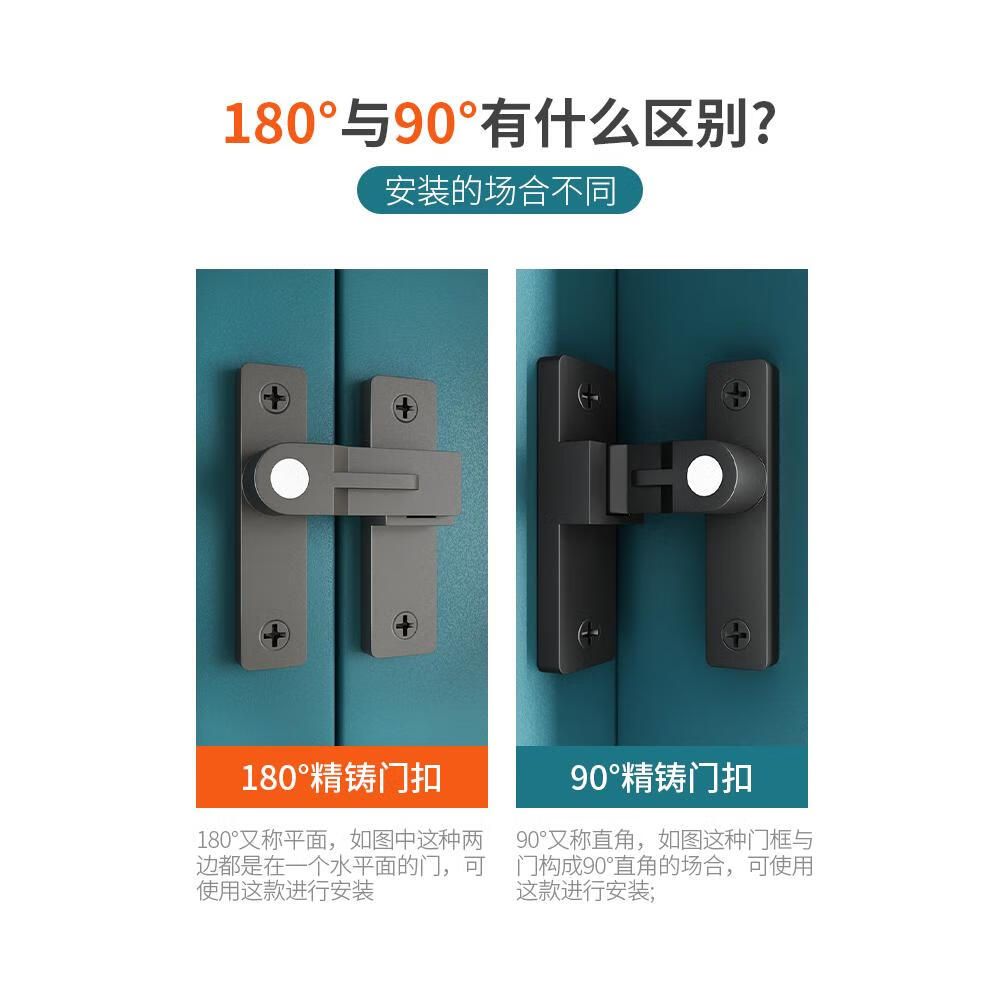 180°与90°有什么区别?

安装的场合不同

180°精铸门扣

180°又称平面，如图中这种两边都是在一个水平面的门，可使用这款进行安装

90°精铸门扣

90°又称直角，如图这种门框与门构成90°直角的场合，可使用这款进行安装;