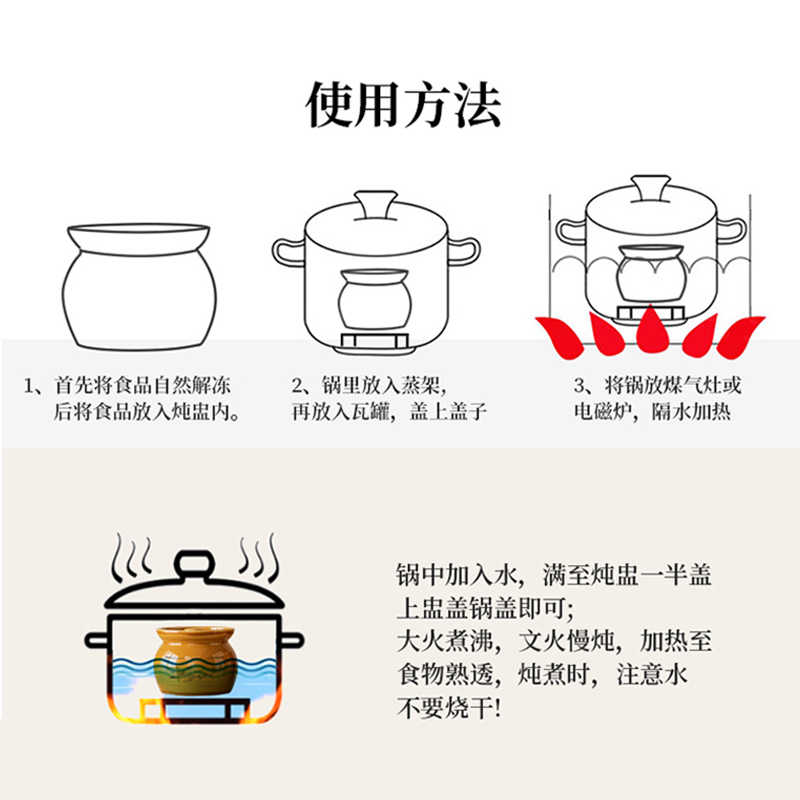 使用方法

1、首先将食品自然解冻后将食品放入炖盅内。

2、锅里放入蒸架，再放入瓦罐，盖上盖子

3、将锅放煤气灶或电磁炉，隔水加热

锅中加入水，满至炖盅一半盖上盅盖锅盖即可；
大火煮沸，文火慢炖，加热至食物熟透，炖煮时，注意水不要烧干！