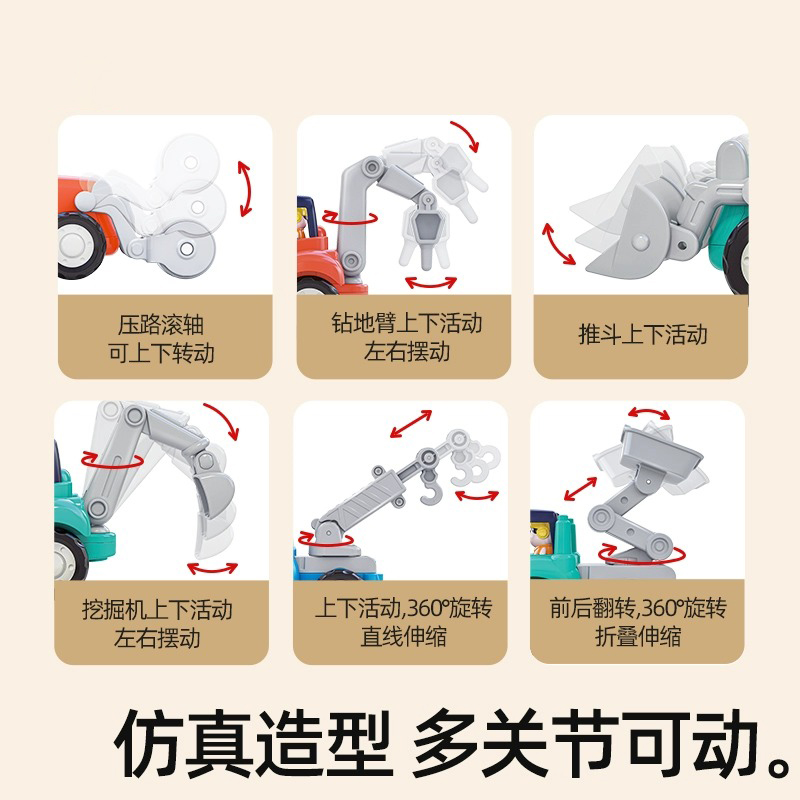 压路滚轴
可上下转动

钻地臂上下活动
左右摆动

推斗上下活动

挖掘机上下活动
左右摆动

上下活动,360°旋转
直线伸缩

前后翻转,360°旋转
折叠伸缩

仿真造型 多关节可动。