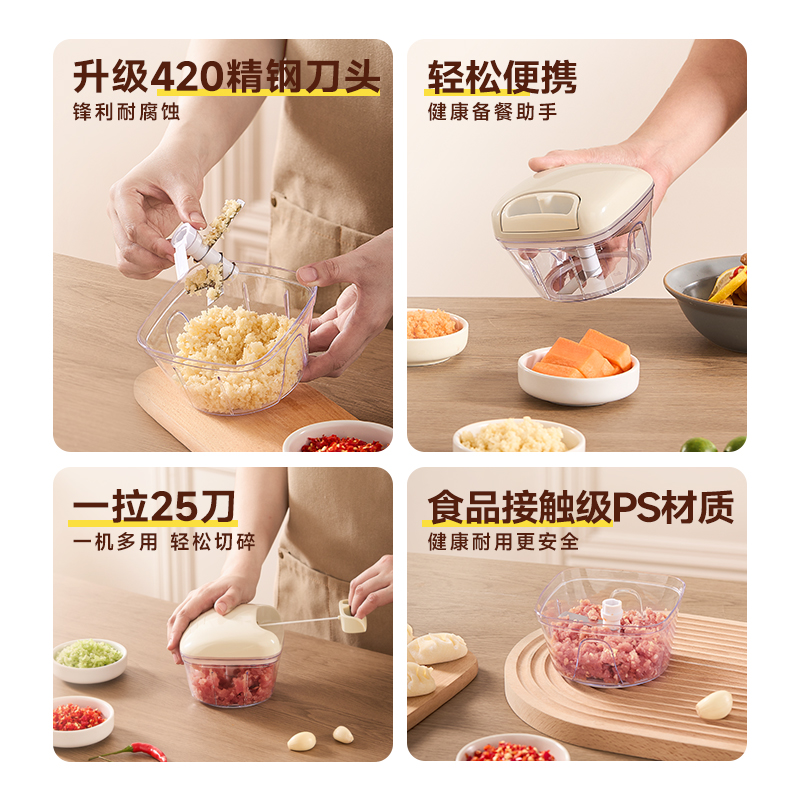 升级420精钢刀头
锋利耐腐蚀

轻松便携
健康备餐助手

一拉25刀
一机多用 轻松切碎

食品接触级PS材质
健康耐用更安全