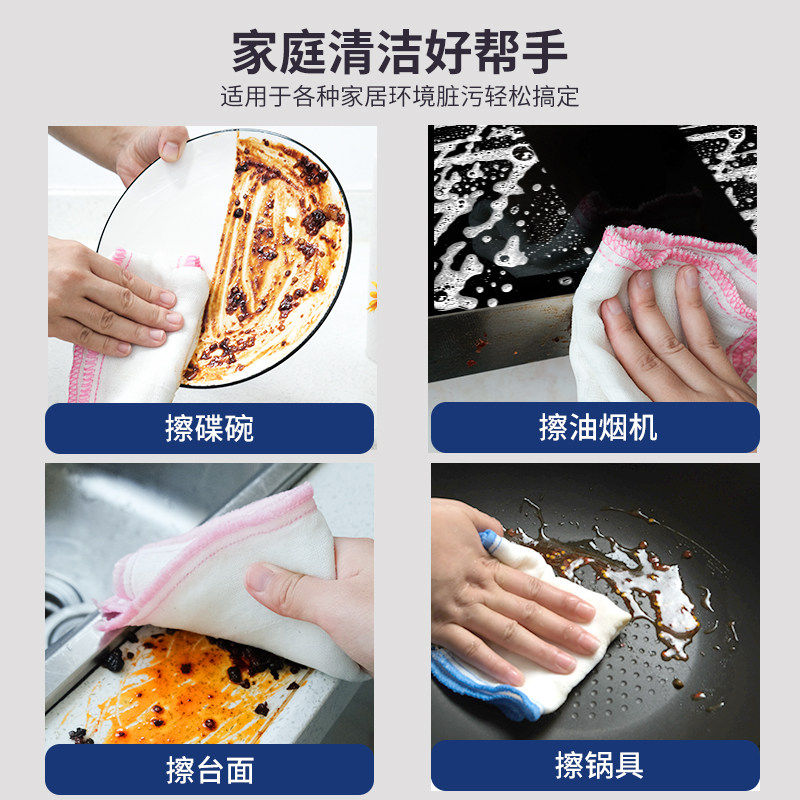 家庭清洁好帮手

适用于各种家居环境脏污轻松搞定

擦碟碗

擦油烟机

擦台面

擦锅具