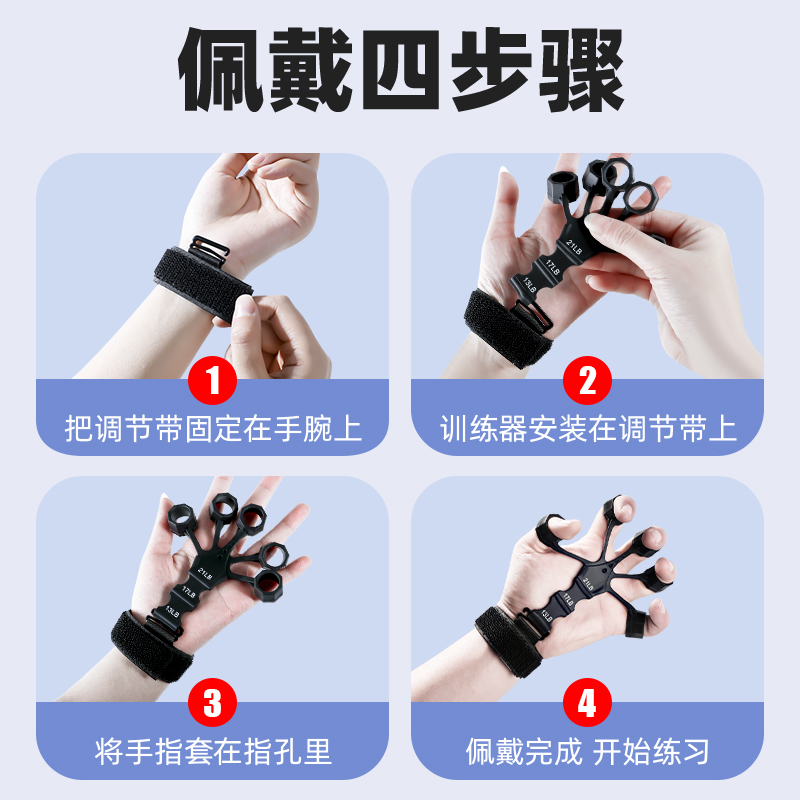 佩戴四步骤

21LB
17LB
13LB

1
把调节带固定在手腕上

2
训练器安装在调节带上

21LB
17LB
13LB

21LB
17LB
13LB

3
将手指套在指孔里

4
佩戴完成 开始练习