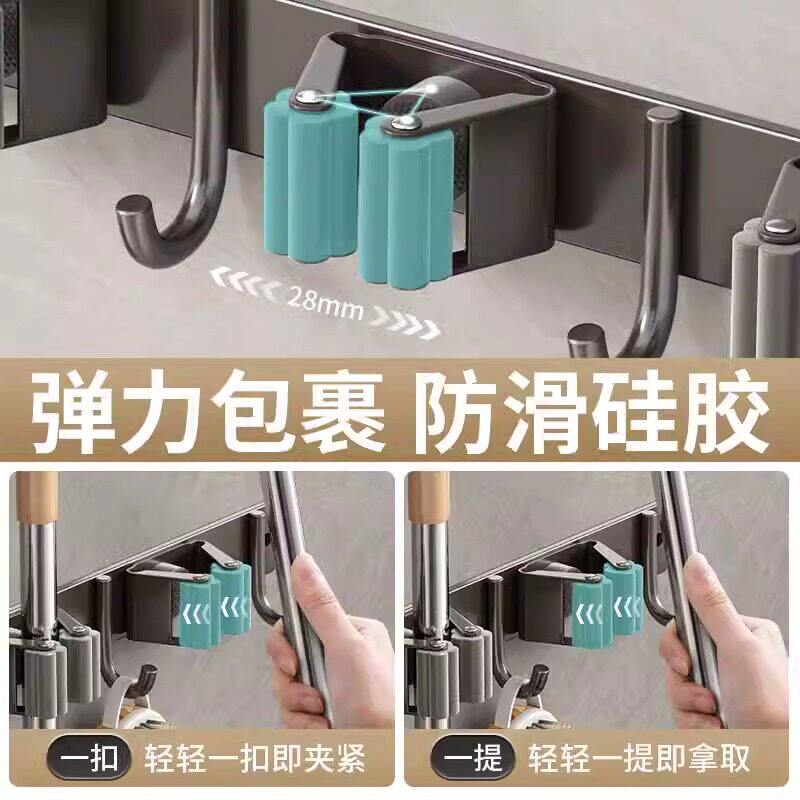 28mm

弹力包裹 防滑硅胶

一扣 轻轻一扣即夹紧

一提 轻轻一提即拿取