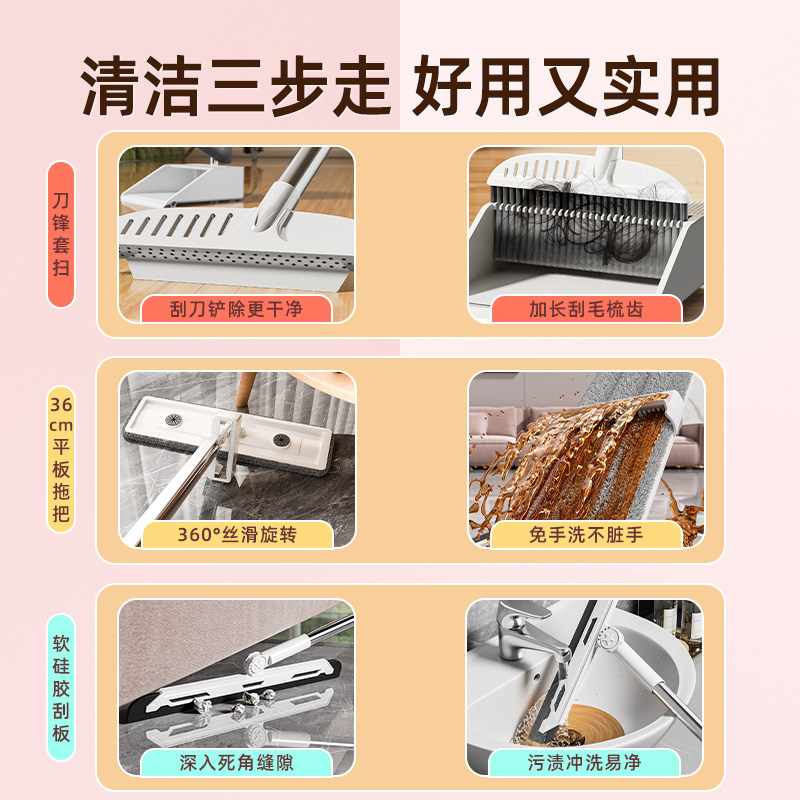 清洁三步走 好用又实用

刀锋套扫

刮刀铲除更干净

加长刮毛梳齿

36cm平板拖把

360°丝滑旋转

免手洗不脏手

软硅胶刮板

深入死角缝隙

污渍冲洗易净