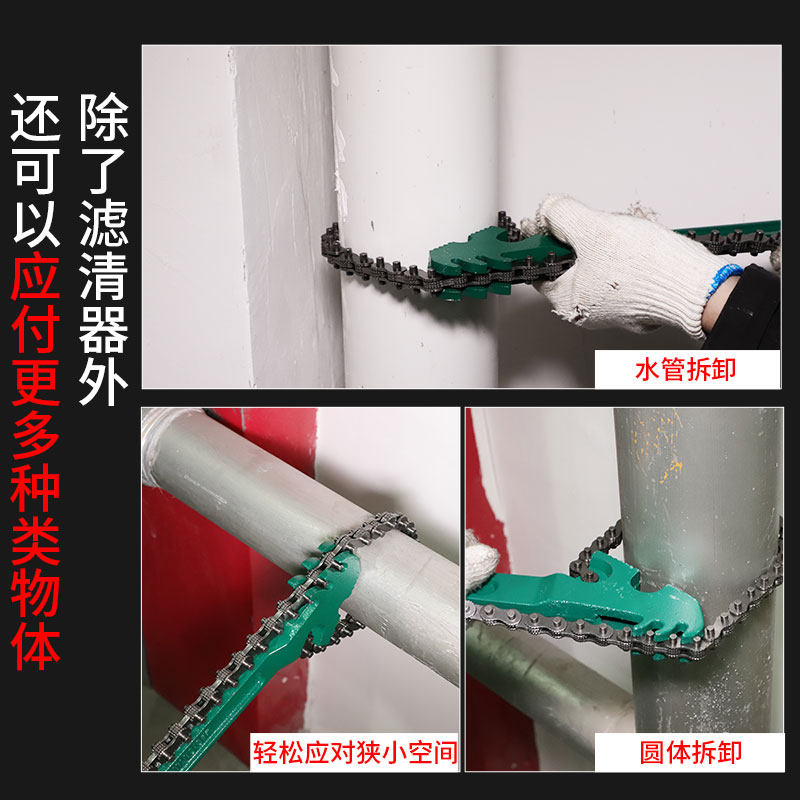 除了滤清器外

还可以应付更多种类物体

水管拆卸

轻松应对狭小空间

圆体拆卸