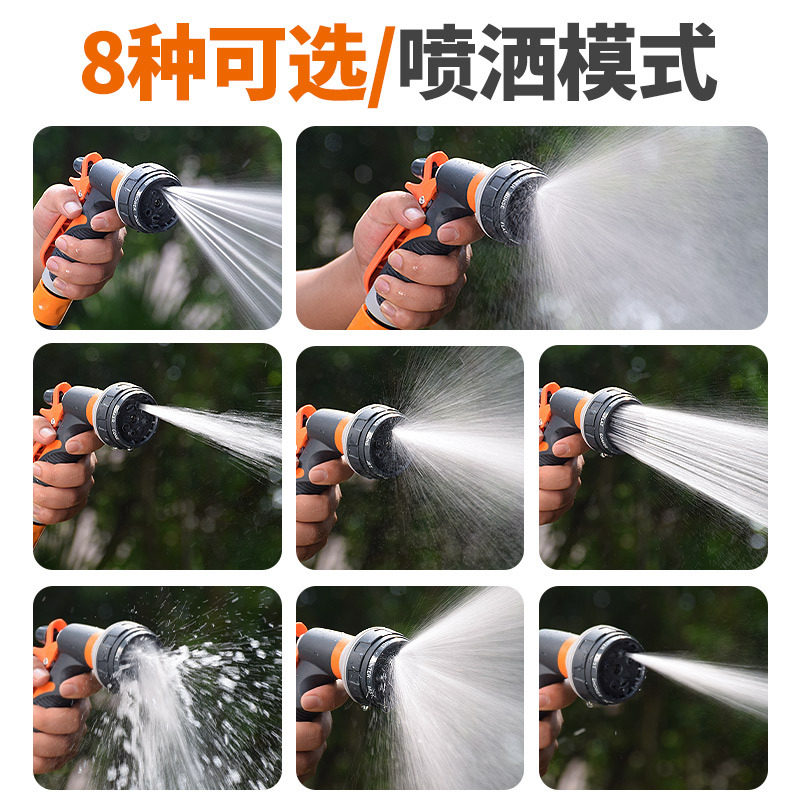 8种可选/喷洒模式