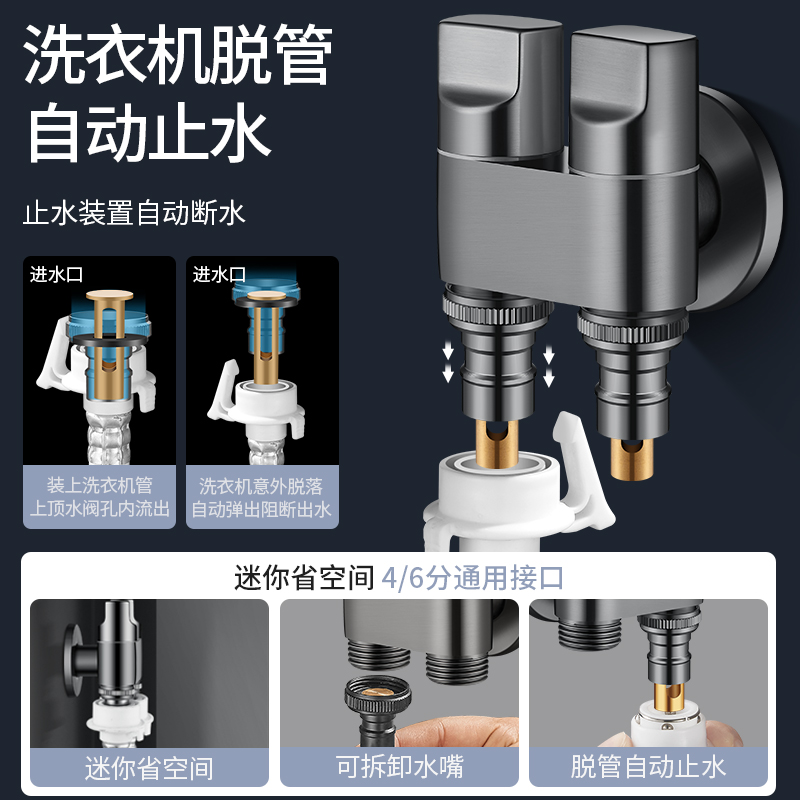 洗衣机脱管
自动止水

止水装置自动断水

进水口

装上洗衣机管
上顶水阀孔内流出

进水口

洗衣机意外脱落
自动弹出阻断出水

迷你省空间 4/6分通用接口

迷你省空间

可拆卸水嘴

脱管自动止水