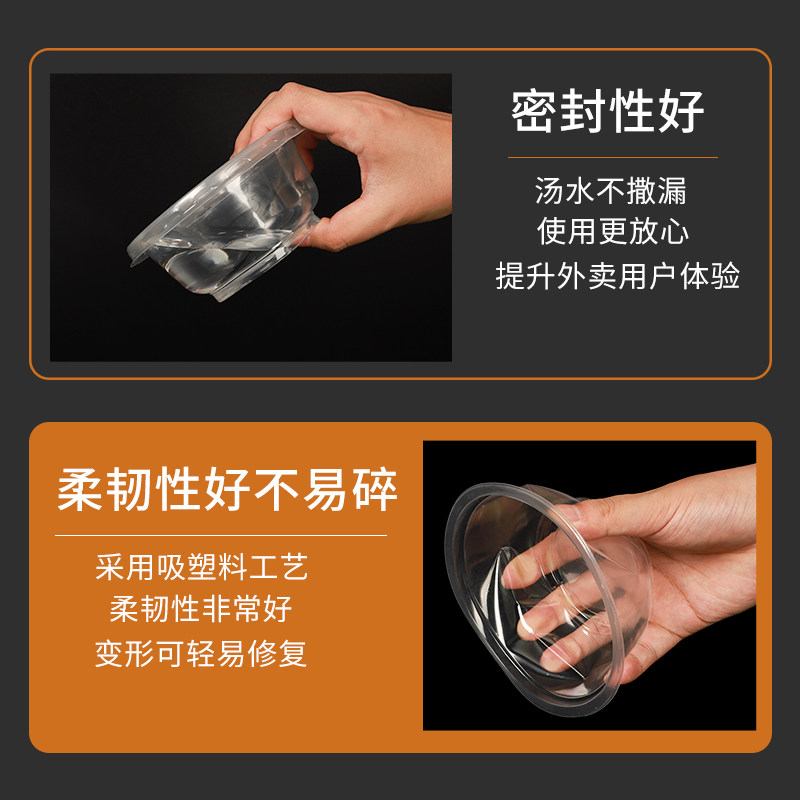 密封性好

汤水不撒漏
使用更放心
提升外卖用户体验

柔韧性好不易碎

采用吸塑料工艺
柔韧性非常好
变形可轻易修复