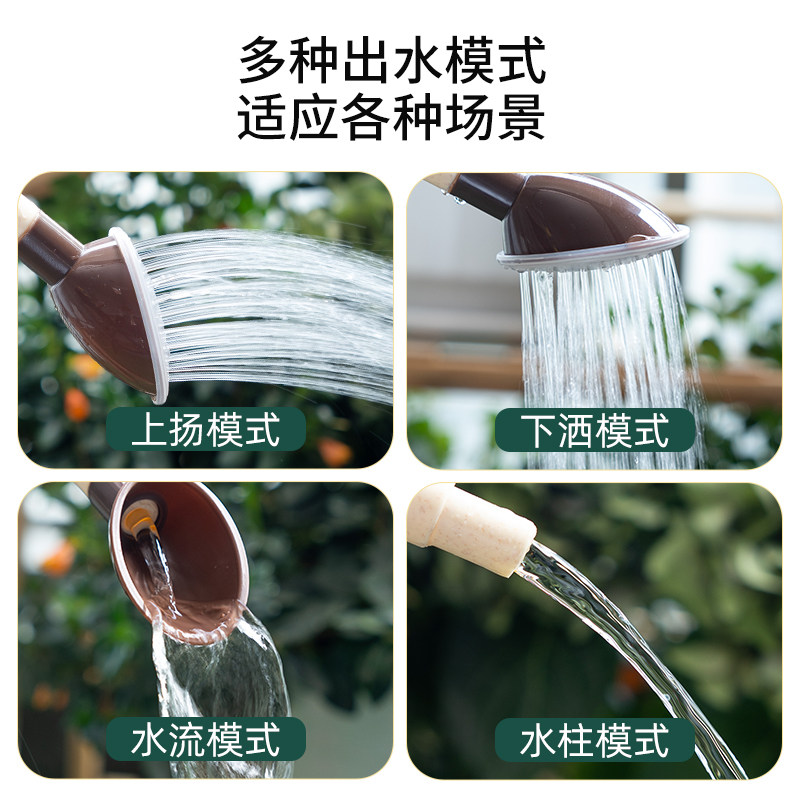 多种出水模式
适应各种场景

上扬模式

下洒模式

水流模式

水柱模式