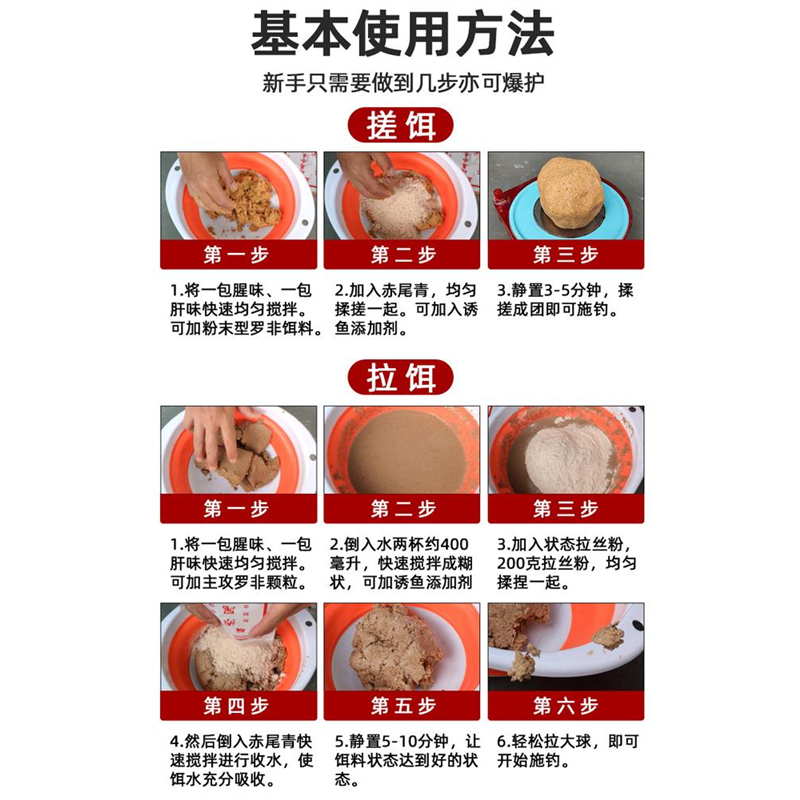 基本使用方法

新手只需要做到几步亦可爆护

搓饵

第一步

1.将一包腥味、一包肝味快速均匀搅拌。可加粉末型罗非饵料。

第二步

2.加入赤尾青，均匀揉搓一起。可加入诱鱼添加剂。

第三步

3.静置3-5分钟，揉搓成团即可施钓。

拉饵

第一步

1.将一包腥味、一包肝味快速均匀搅拌。可加主攻罗非颗粒。

第二步

2.倒入水两杯约400毫升，快速搅拌成糊状，可加诱鱼添加剂

第三步

3.加入状态拉丝粉，200克拉丝粉，均匀揉捏一起。

第四步

4.然后倒入赤尾青快速搅拌进行收水，使饵水充分吸收。

第五步

5.静置5-10分钟，让饵料状态达到好的状态。

第六步

6.轻松拉大球，即可开始施钓。