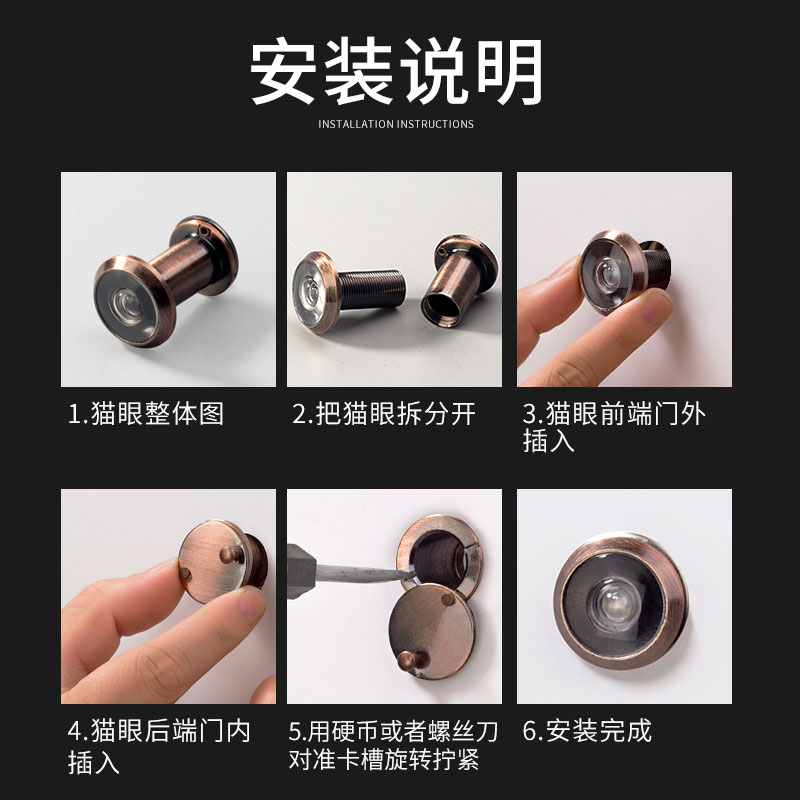 安装说明

INSTALLATION INSTRUCTIONS

1.猫眼整体图

2.把猫眼拆分开

3.猫眼前端门外插入

4.猫眼后端门内插入

5.用硬币或者螺丝刀对准卡槽旋转拧紧

6.安装完成