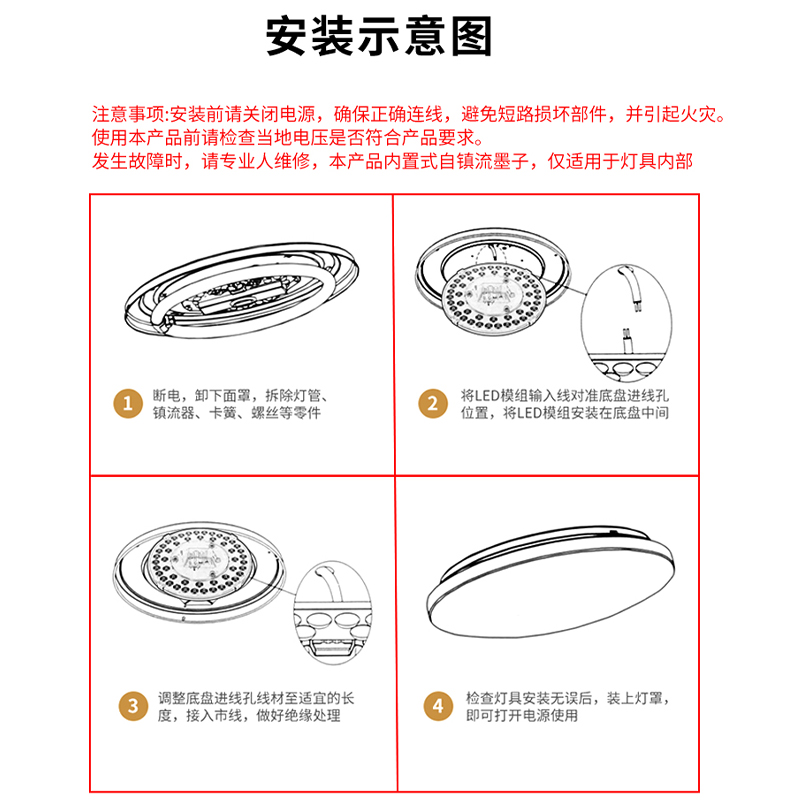 安装示意图

注意事项:安装前请关闭电源，确保正确连线，避免短路损坏部件，并引起火灾。
使用本产品前请检查当地电压是否符合产品要求。
发生故障时，请专业人维修，本产品内置式自镇流墨子，仅适用于灯具内部

1 断电，卸下面罩，拆除灯管、镇流器、卡簧、螺丝等零件

2 将LED模组输入线对准底盘进线孔位置，将LED模组安装在底盘中间

3 调整底盘进线孔线材至适宜的长度，接入市线，做好绝缘处理

4 检查灯具安装无误后，装上灯罩，即可打开电源使用