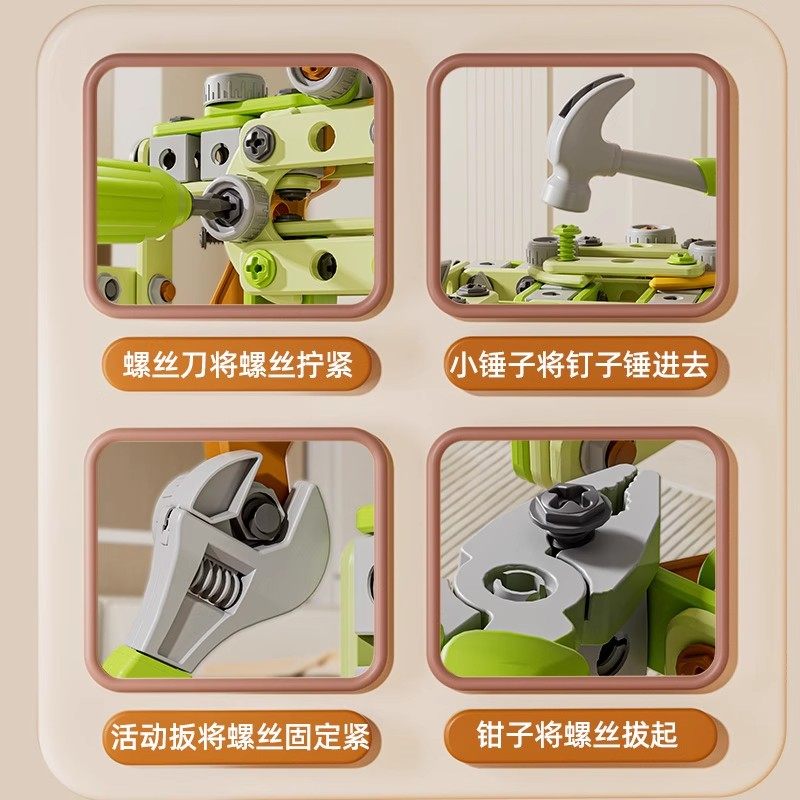 螺丝刀将螺丝拧紧

小锤子将钉子锤进去

活动扳将螺丝固定紧

钳子将螺丝拔起