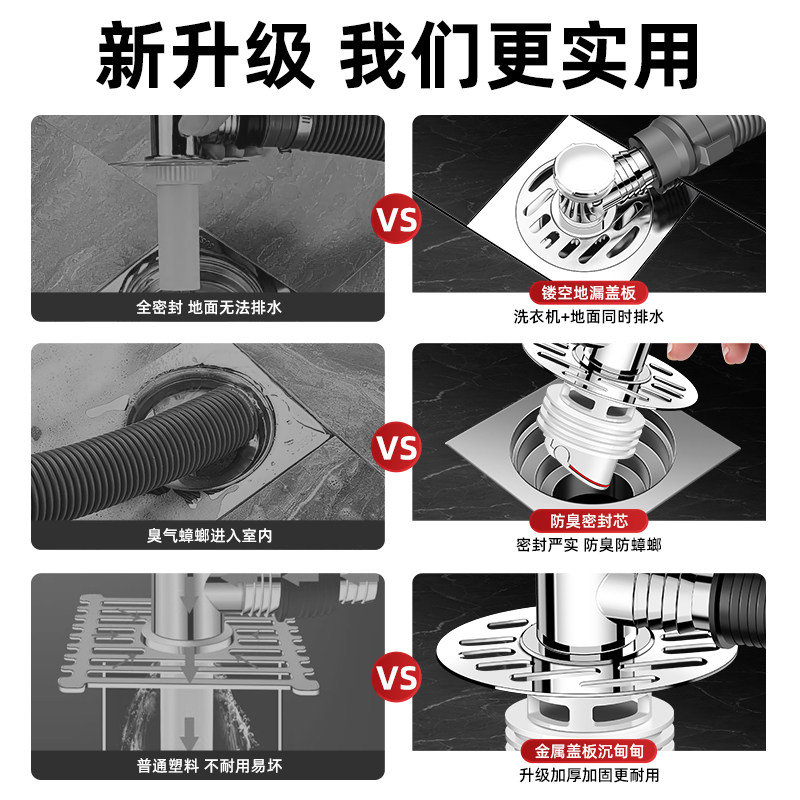 新升级 我们更实用

全密封 地面无法排水

VS

镂空地漏盖板
洗衣机+地面同时排水

臭气蟑螂进入室内

VS

防臭密封芯
密封严实 防臭防蟑螂

普通塑料 不耐用易坏

VS

金属盖板沉甸甸
升级加厚加固更耐用