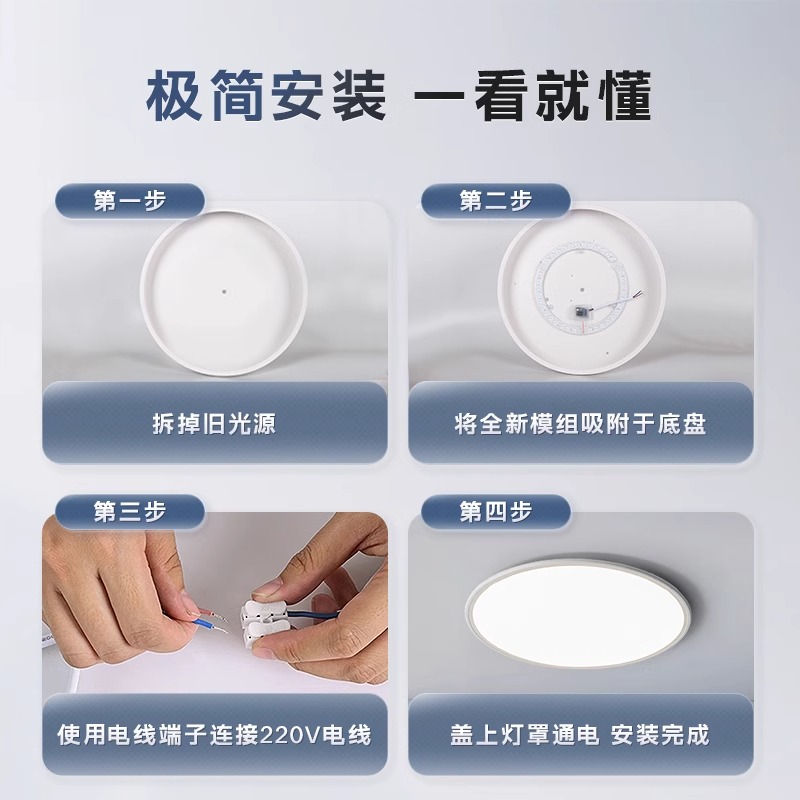 极简安装 一看就懂

第一步

拆掉旧光源

第二步

将全新模组吸附于底盘

第三步

使用电线端子连接220V电线

第四步

盖上灯罩通电 安装完成